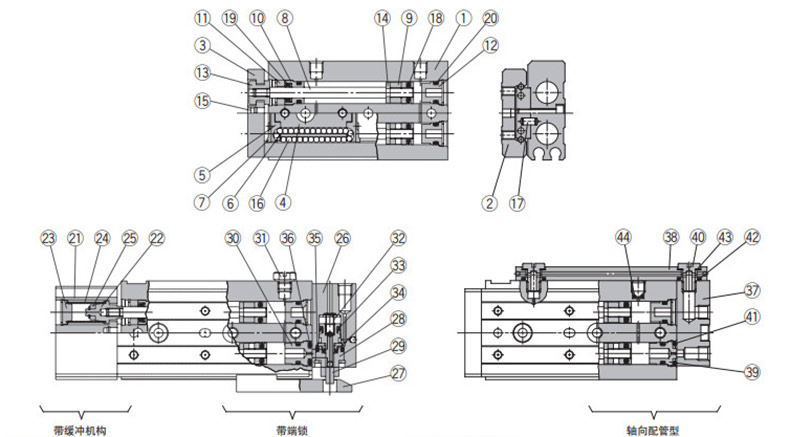 11 19 10 8 14 9 18 1 20
3 12
13
15
5
7 6 16 4
2 17

23 21 24 25 22 30 31 36 35 26 32
33
34
28
29
27

44 38 40 43 42
37
41
39

带缓冲机构
带端锁
轴向配管型