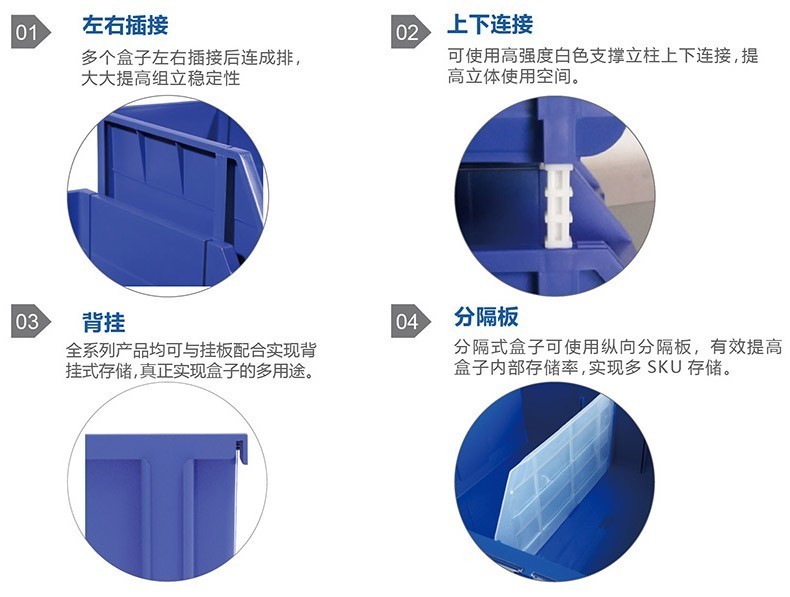 01 左右插接

多个盒子左右插接后连成排，大大提高组立稳定性

02 上下连接

可使用高强度白色支撑立柱上下连接，提高立体使用空间。

03 背挂

全系列产品均可与挂板配合实现背挂式存储，真正实现盒子的多用途。

04 分隔板

分隔式盒子可使用纵向分隔板，有效提高盒子内部存储率，实现多 SKU 存储。