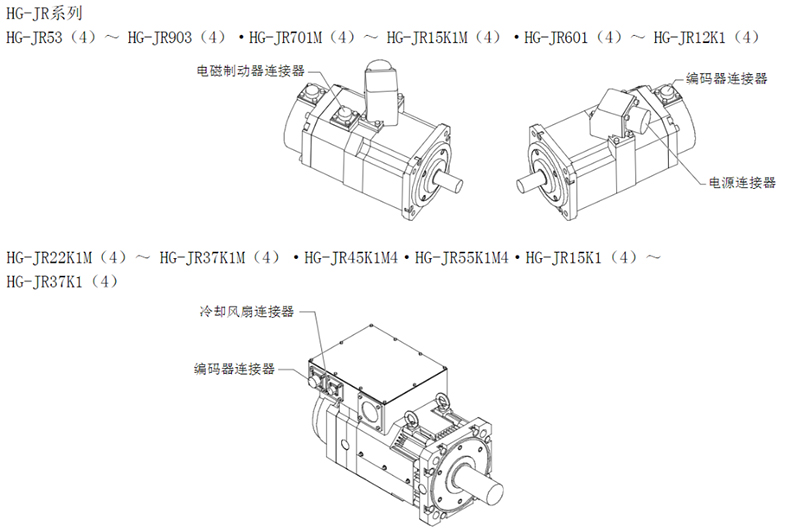 HG-JR系列
HG-JR53（4）～ HG-JR903（4）・HG-JR701M（4）～ HG-JR15K1M（4）・HG-JR601（4）～ HG-JR12K1（4）

电磁制动器连接器

编码器连接器

电源连接器

HG-JR22K1M（4）～ HG-JR37K1M（4）・HG-JR45K1M4・HG-JR55K1M4・HG-JR15K1（4）～ HG-JR37K1（4）

冷却风扇连接器

编码器连接器