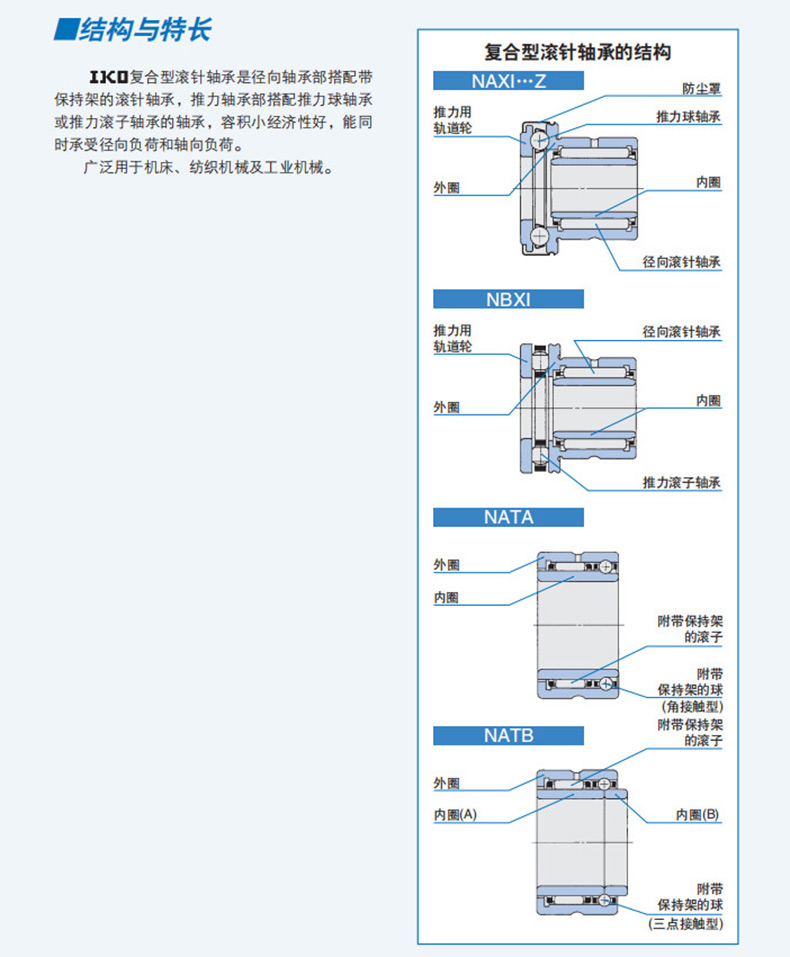 ■结构与特长

IKO复合型滚针轴承是径向轴承部搭配带保持架的滚针轴承，推力轴承部搭配推力球轴承或推力滚子轴承的轴承，容积小经济性好，能同时承受径向负荷和轴向负荷。

广泛用于机床、纺织机械及工业机械。

复合型滚针轴承的结构

NAXI…Z

防尘罩
推力用轨道轮
推力球轴承
外圈
内圈
径向滚针轴承

NBXI

推力用轨道轮
径向滚针轴承
外圈
内圈
推力滚子轴承

NATA

外圈
内圈
附带保持架的滚子
附带保持架的球(角接触型)

NATB

附带保持架的滚子
外圈
内圈(A)
内圈(B)
附带保持架的球(三点接触型)