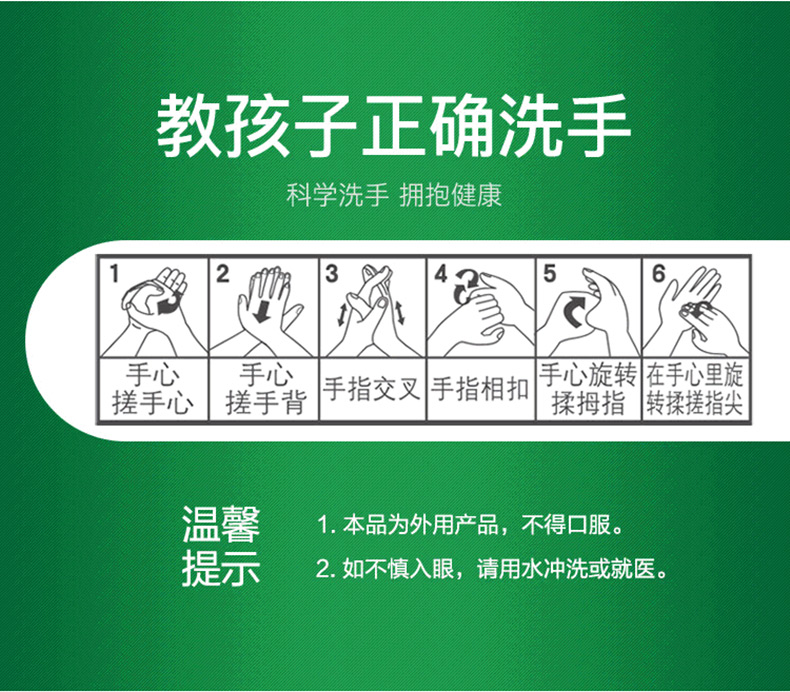 教孩子正确洗手

科学洗手 拥抱健康

| 1 | 2 | 3 | 4 | 5 | 6 |
|---|---|---|---|---|---|
| 手心搓手心 | 手心搓手背 | 手指交叉 | 手指相扣 | 手心旋转揉拇指 | 在手心里旋转揉搓指尖 |

温馨提示

1. 本品为外用产品，不得口服。

2. 如不慎入眼，请用水冲洗或就医。