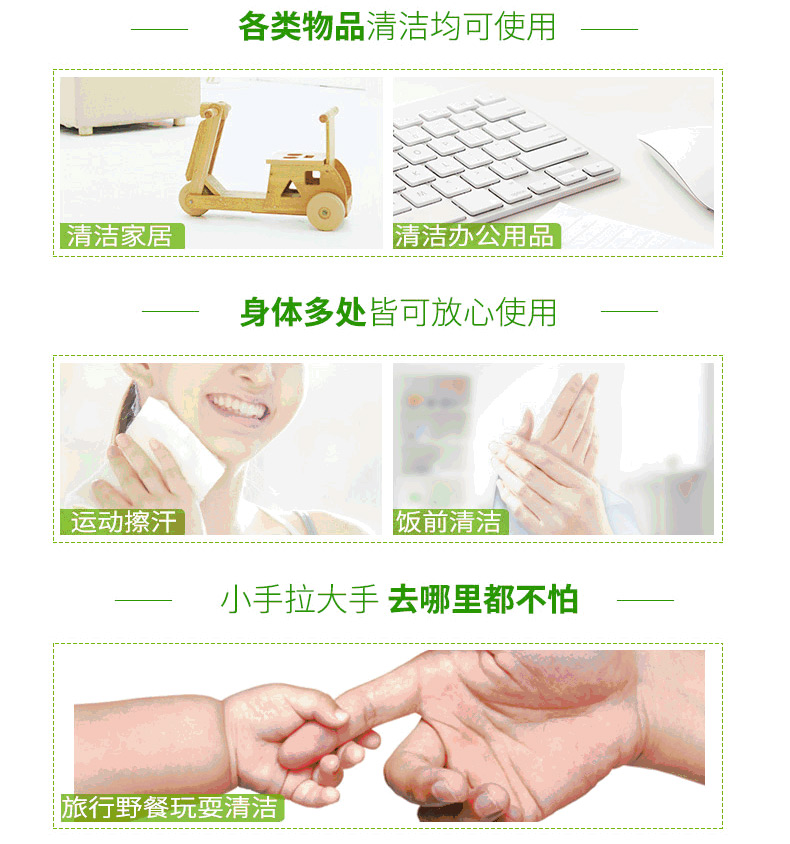 各类物品清洁均可使用

清洁家居

清洁办公用品

身体多处皆可放心使用

运动擦汗

饭前清洁

小手拉大手 去哪里都不怕

旅行野餐玩耍清洁