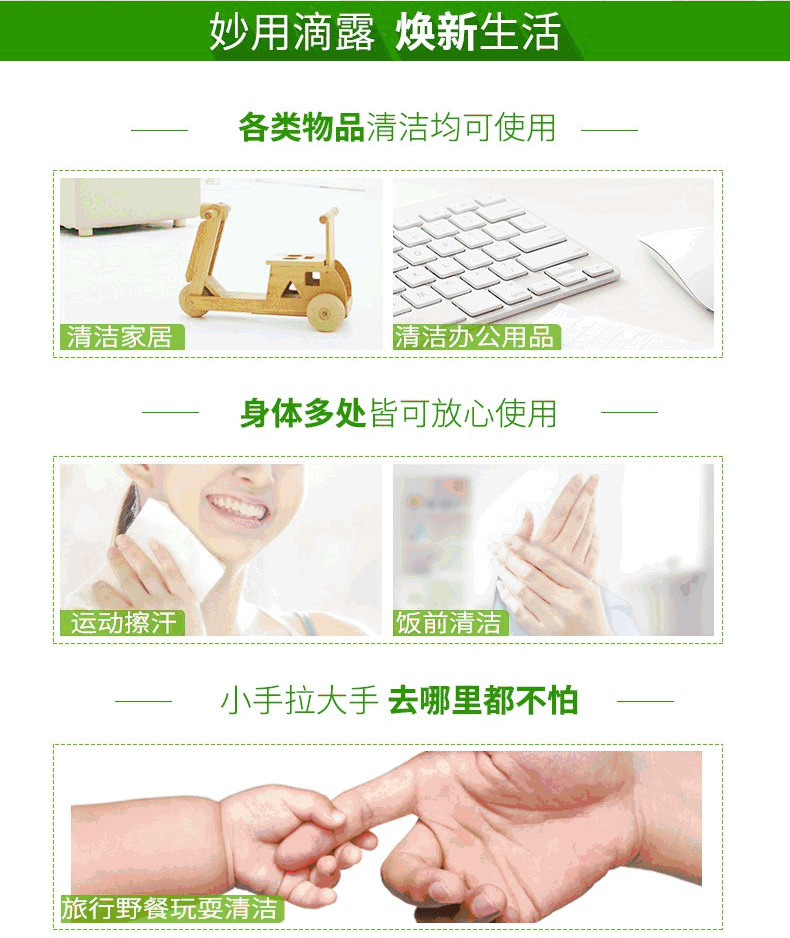 妙用滴露 焕新生活

各类物品清洁均可使用

清洁家居

清洁办公用品

身体多处皆可放心使用

运动擦汗

饭前清洁

小手拉大手 去哪里都不怕

旅行野餐玩耍清洁