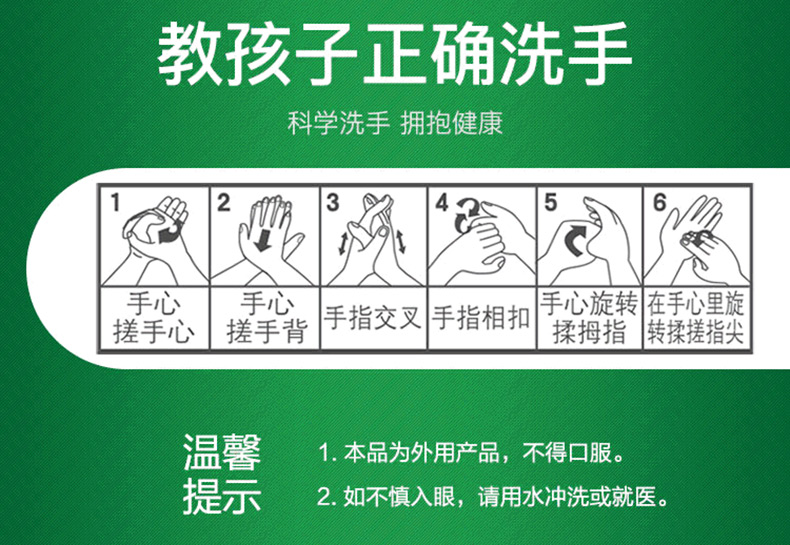 教孩子正确洗手

科学洗手 拥抱健康

| 1 | 2 | 3 | 4 | 5 | 6 |
|---|---|---|---|---|---|
| 手心搓手心 | 手心搓手背 | 手指交叉 | 手指相扣 | 手心旋转揉拇指 | 在手心里旋转揉搓指尖 |

温馨提示

1. 本品为外用产品，不得口服。

2. 如不慎入眼，请用水冲洗或就医。