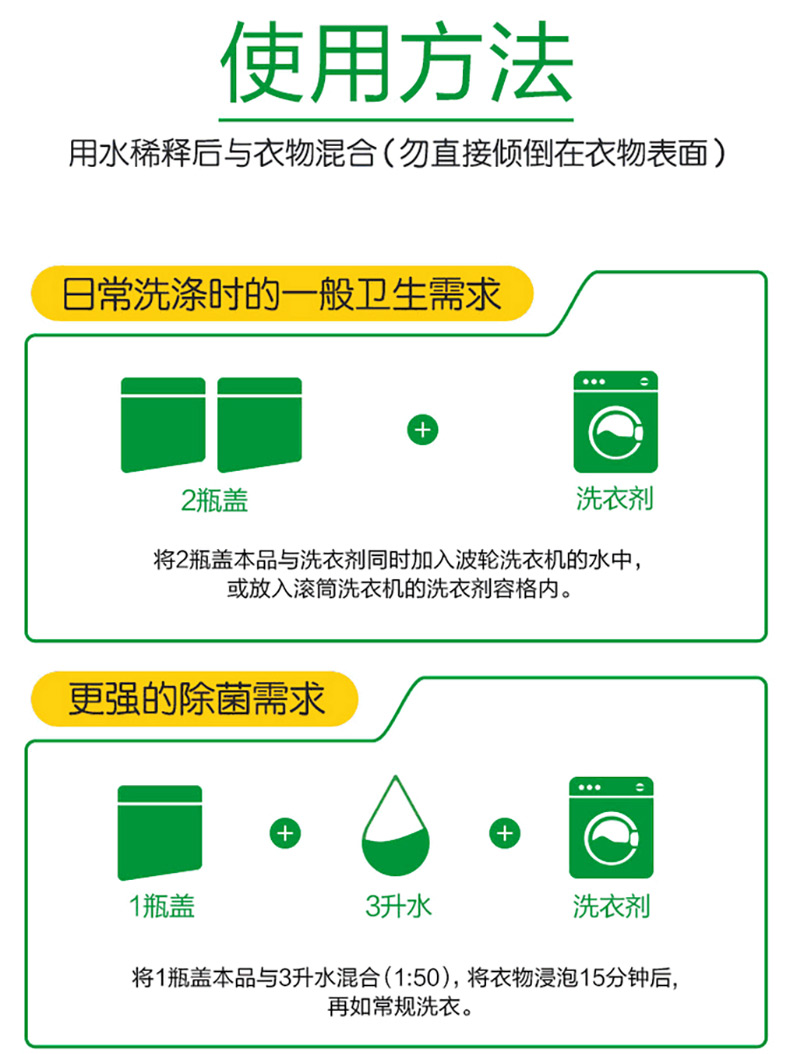 使用方法

用水稀释后与衣物混合（勿直接倾倒在衣物表面）

日常洗涤时的一般卫生需求

2瓶盖

+

洗衣剂

将2瓶盖本品与洗衣剂同时加入波轮洗衣机的水中，或放入滚筒洗衣机的洗衣剂容格内。

更强的除菌需求

1瓶盖

+

3升水

+

洗衣剂

将1瓶盖本品与3升水混合（1:50），将衣物浸泡15分钟后，再如常规洗衣。