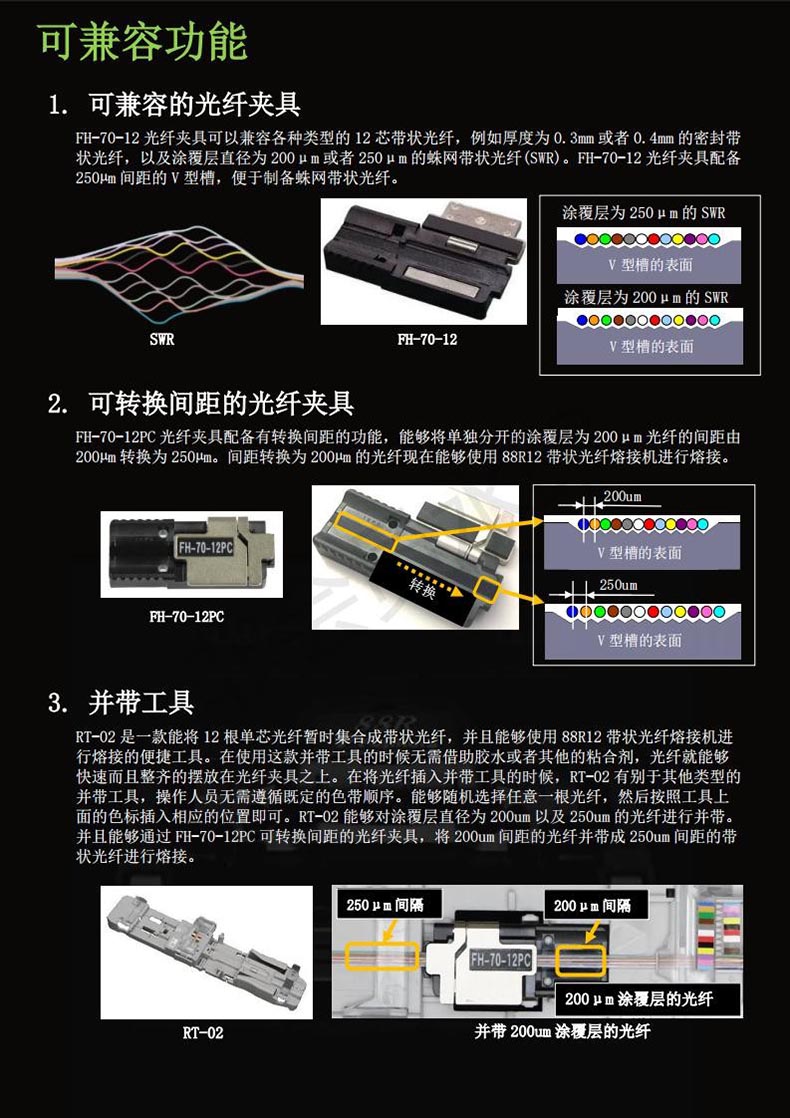 可兼容功能

1. 可兼容的光纤夹具

FH-70-12 光纤夹具可以兼容各种类型的 12 芯带状光纤，例如厚度为 0.3mm 或者 0.4mm 的密封带状光纤，以及涂覆层直径为 200μm 或者 250μm 的蛛网带状光纤(SWR)。FH-70-12 光纤夹具配备 250μm 间距的 V 型槽，便于制备蛛网带状光纤。

SWR

FH-70-12

涂覆层为 250μm 的 SWR

V 型槽的表面

涂覆层为 200μm 的 SWR

V 型槽的表面

2. 可转换间距的光纤夹具

FH-70-12PC 光纤夹具配备有转换间距的功能，能够将单独分开的涂覆层为 200μm 光纤的间距由 200μm 转换为 250μm。间距转换为 200μm 的光纤现在能够使用 88R12 带状光纤熔接机进行熔接。

FH-70-12PC

FH-70-12PC

转换

200um

V 型槽的表面

250um

V 型槽的表面

3. 并带工具

RT-02 是一款能将 12 根单芯光纤暂时集合成带状光纤，并且能够使用 88R12 带状光纤熔接机进行熔接的便捷工具。在使用这款并带工具的时候无需借助胶水或者其他的粘合剂，光纤就能够快速而且整齐的摆放在光纤夹具之上。在将光纤插入并带工具的时候，RT-02 有别于其他类型的并带工具，操作人员无需遵循既定的色带顺序。能够随机选择任意一根光纤，然后按照工具上面的色标插入相应的位置即可。RT-02 能够对涂覆层直径为 200um 以及 250um 的光纤进行并带。并且能够通过 FH-70-12PC 可转换间距的光纤夹具，将 200um 间距的光纤并带成 250um 间距的带状光纤进行熔接。

RT-02

250μm 间隔

200μm 间隔

FH-70-12PC

200μm 涂覆层的光纤

并带 200um 涂覆层的光纤