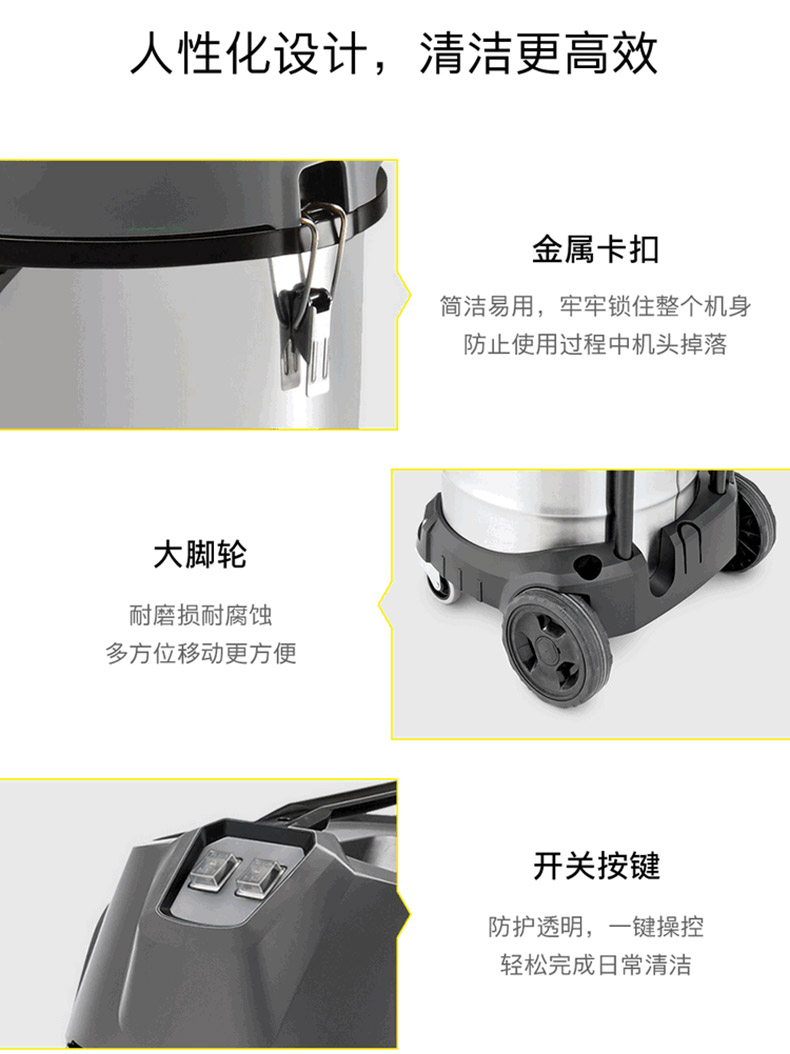 人性化设计，清洁更高效

金属卡扣

简洁易用，牢牢锁住整个机身
防止使用过程中机头掉落

大脚轮

耐磨损耐腐蚀
多方位移动更方便

开关按键

防护透明，一键操控
轻松完成日常清洁