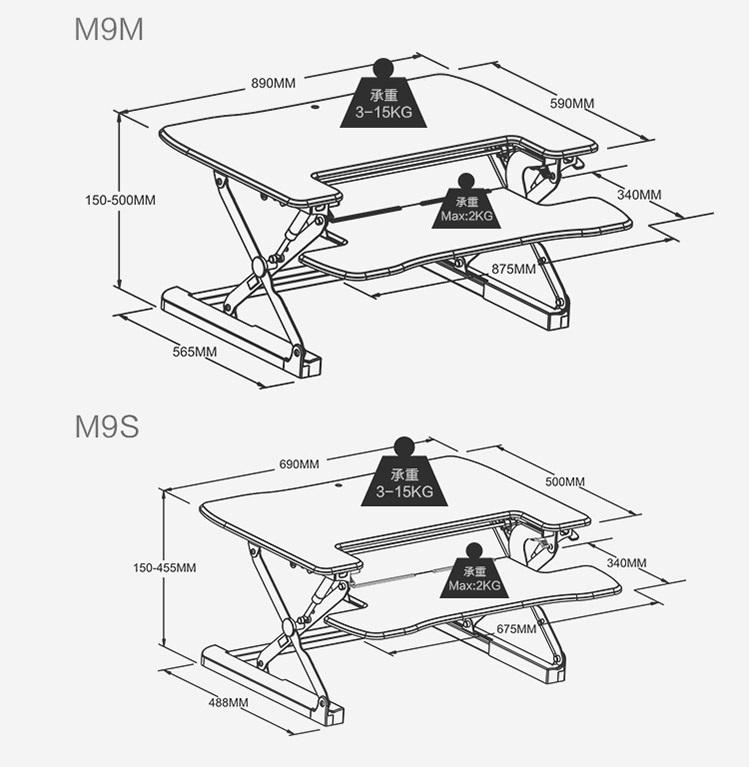 M9M

890MM

承重
3-15KG

590MM

150-500MM

承重
Max:2KG

340MM

875MM

565MM

M9S

690MM

承重
3-15KG

500MM

150-455MM

承重
Max:2KG

340MM

675MM

488MM