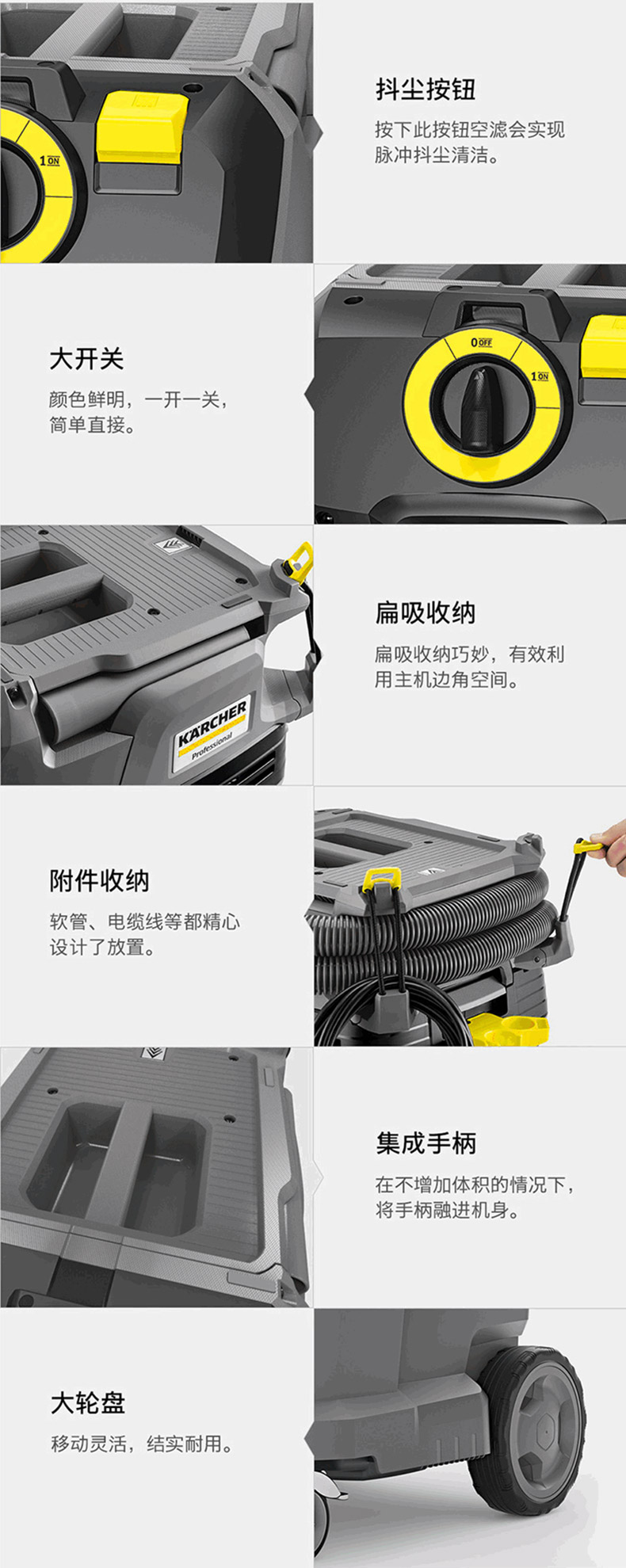 1 ON

抖尘按钮

按下此按钮空滤会实现脉冲抖尘清洁。

大开关

颜色鲜明，一开一关，简单直接。

0 OFF

1 ON

KÄRCHER
Professional

扁吸收纳

扁吸收纳巧妙，有效利用主机边角空间。

附件收纳

软管、电缆线等都精心设计了放置。

集成手柄

在不增加体积的情况下，将手柄融进机身。

大轮盘

移动灵活，结实耐用。