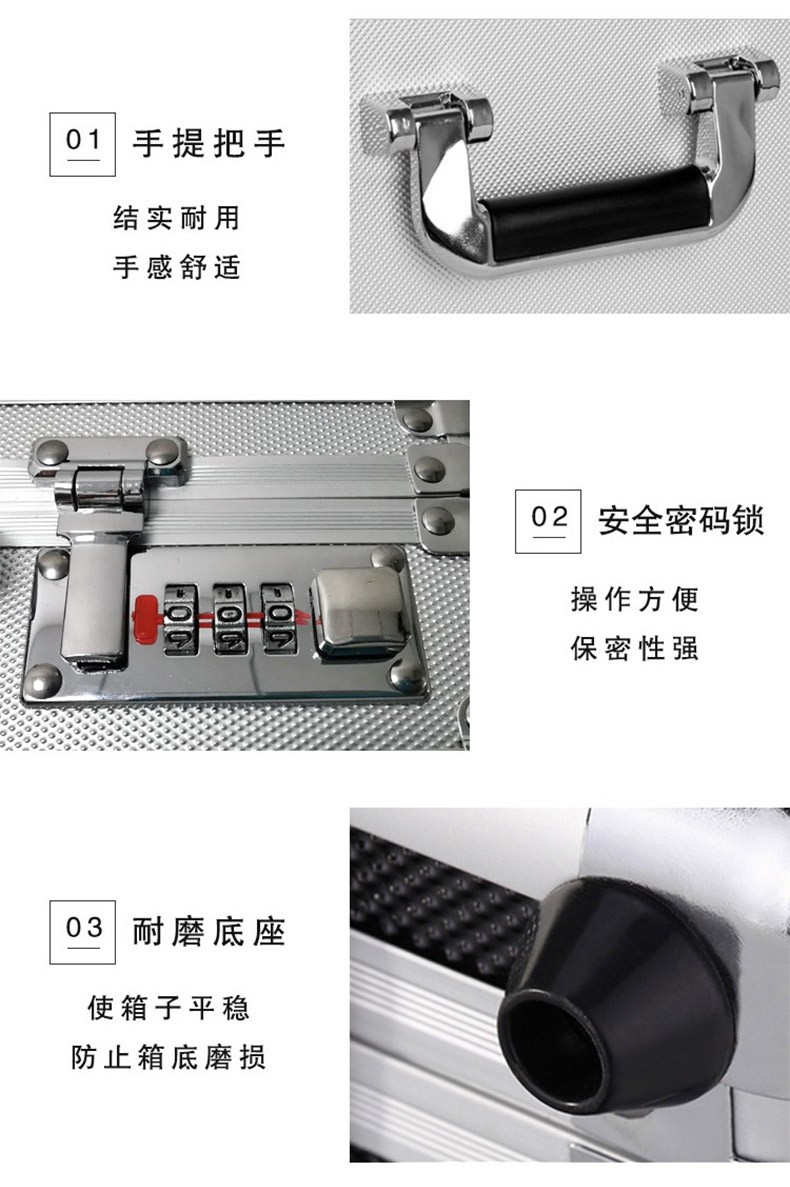 01 手提把手

结实耐用
手感舒适

02 安全密码锁

操作方便
保密性强

03 耐磨底座

使箱子平稳
防止箱底磨损