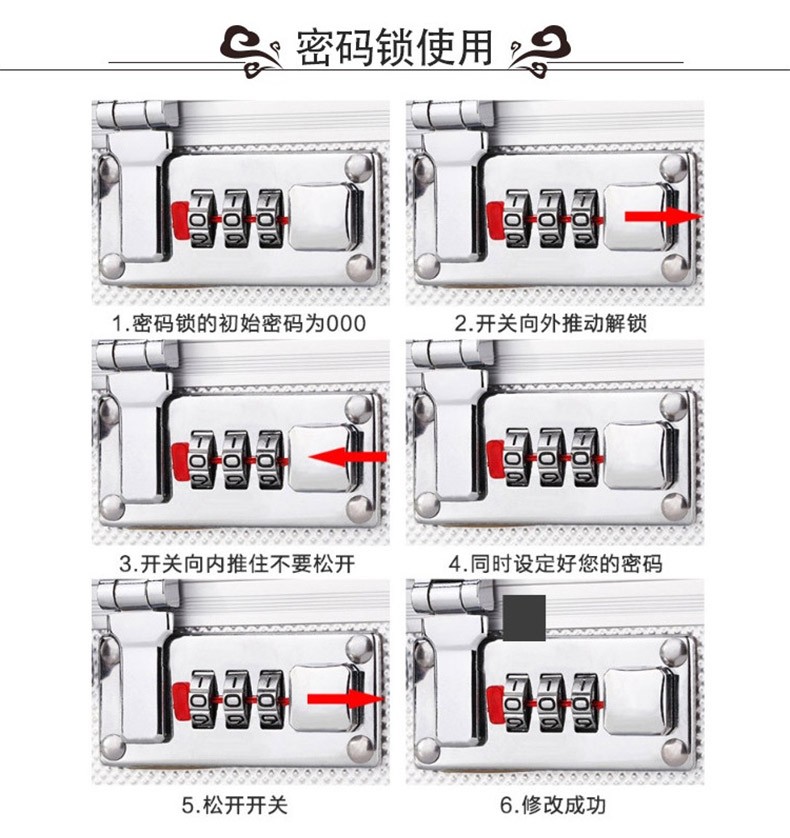 密码锁使用

1.密码锁的初始密码为000

2.开关向外推动解锁

3.开关向内推住不要松开

4.同时设定好您的密码

5.松开开关

6.修改成功