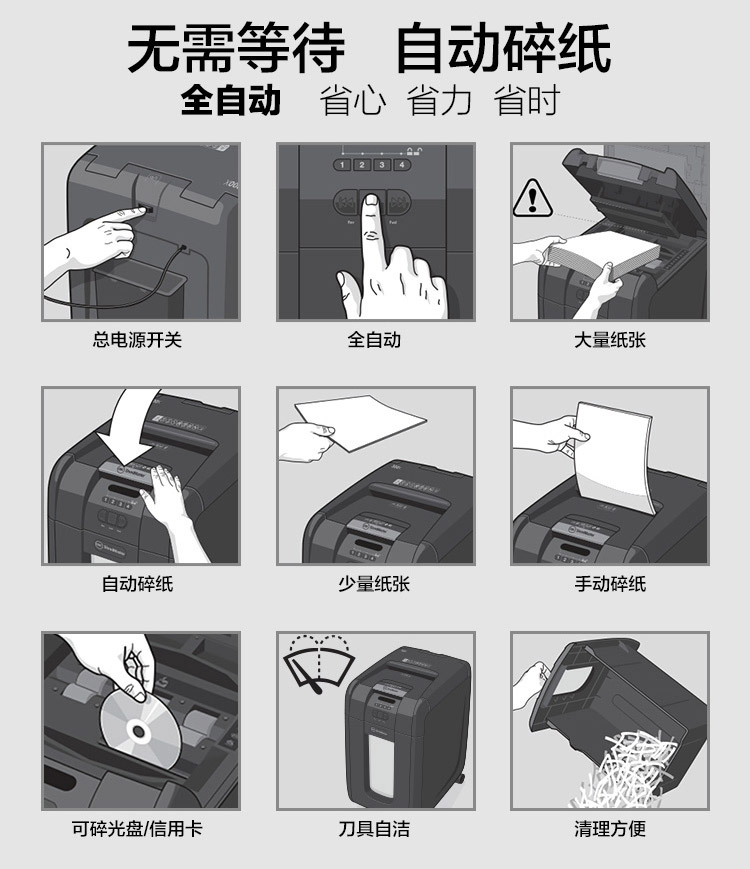 无需等待 自动碎纸

全自动 省心 省力 省时

1 2 3 4

总电源开关

全自动

大量纸张

自动碎纸

少量纸张

手动碎纸

可碎光盘/信用卡

刀具自洁

清理方便