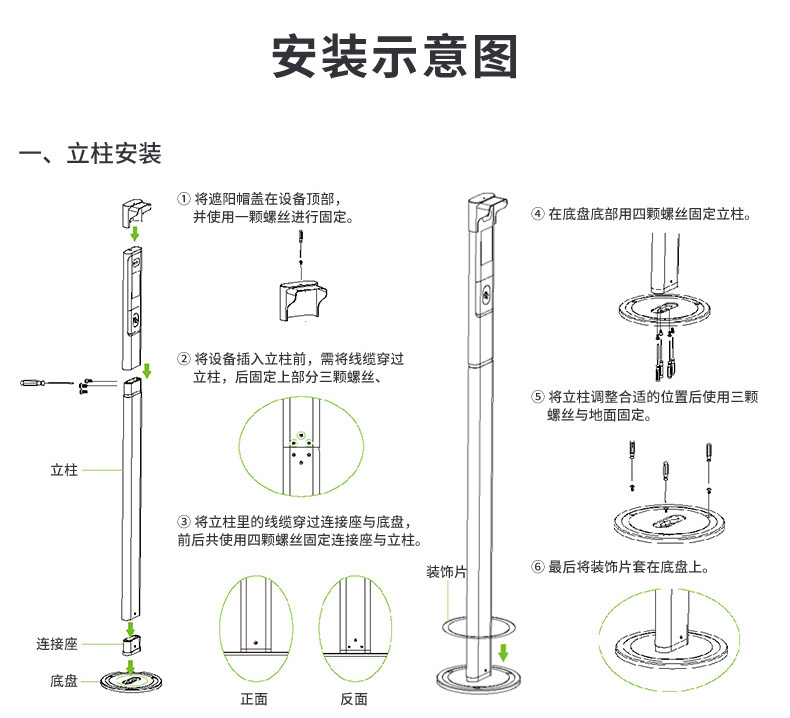 安装示意图

一、立柱安装

立柱

连接座

底盘

① 将遮阳帽盖在设备顶部，并使用一颗螺丝进行固定。

② 将设备插入立柱前，需将线缆穿过立柱，后固定上部分三颗螺丝、

③ 将立柱里的线缆穿过连接座与底盘，前后共使用四颗螺丝固定连接座与立柱。

正面

反面

装饰片

④ 在底盘底部用四颗螺丝固定立柱。

⑤ 将立柱调整合适的位置后使用三颗螺丝与地面固定。

⑥ 最后将装饰片套在底盘上。