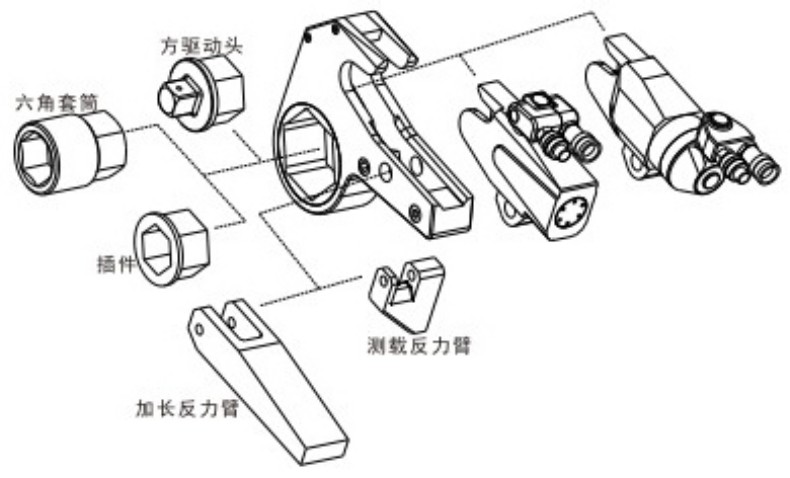 方驱动头

六角套筒

插件

测载反力臂

加长反力臂