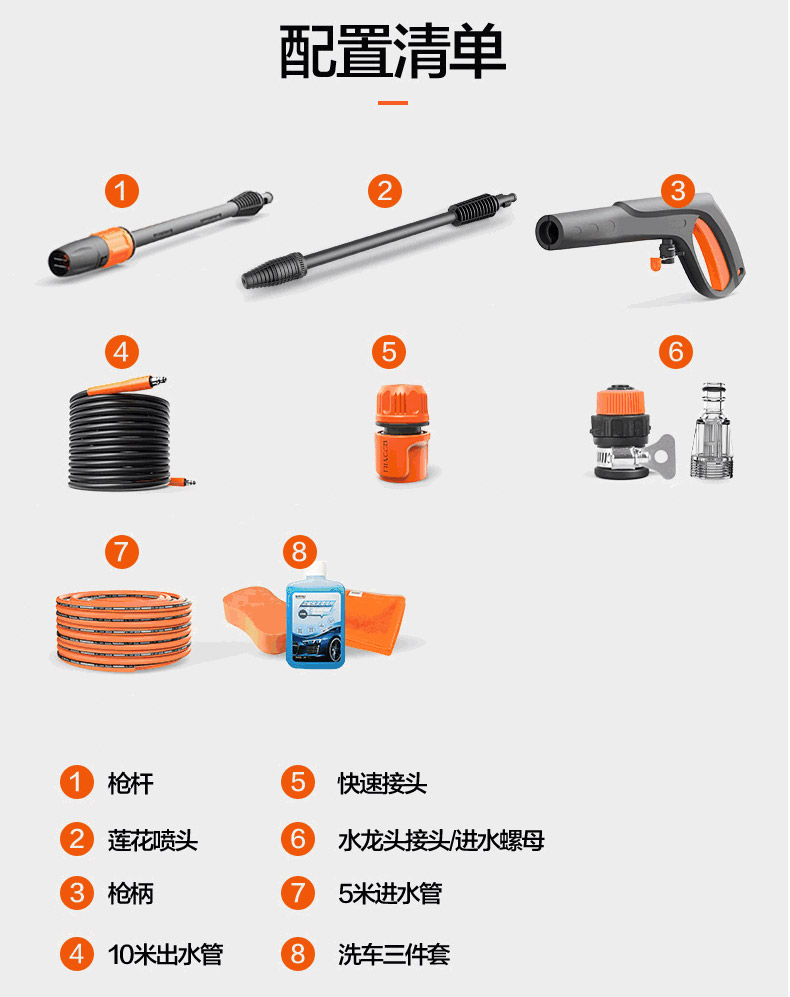 配置清单

1
2
3
4
5
6
7
8

1 枪杆
2 莲花喷头
3 枪柄
4 10米出水管
5 快速接头
6 水龙头接头/进水螺母
7 5米进水管
8 洗车三件套