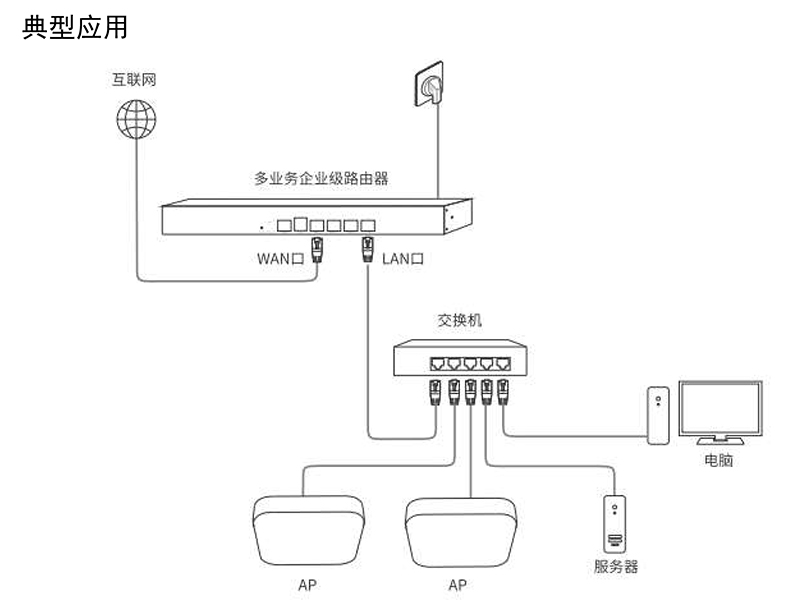 典型应用

互联网

多业务企业级路由器

WAN口

LAN口

交换机

电脑

AP

AP

服务器