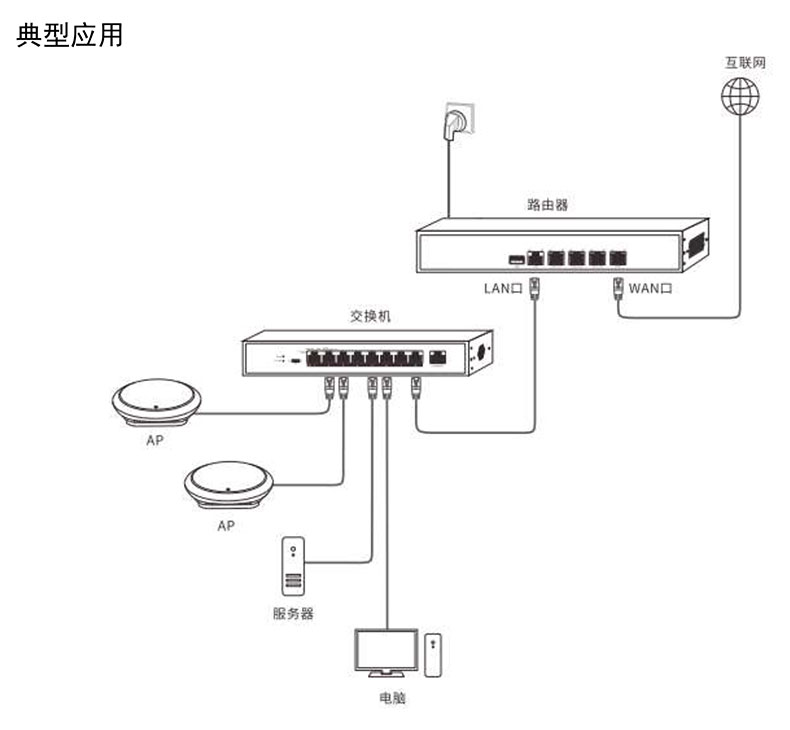 典型应用

互联网

路由器

LAN口

WAN口

交换机

AP

AP

服务器

电脑