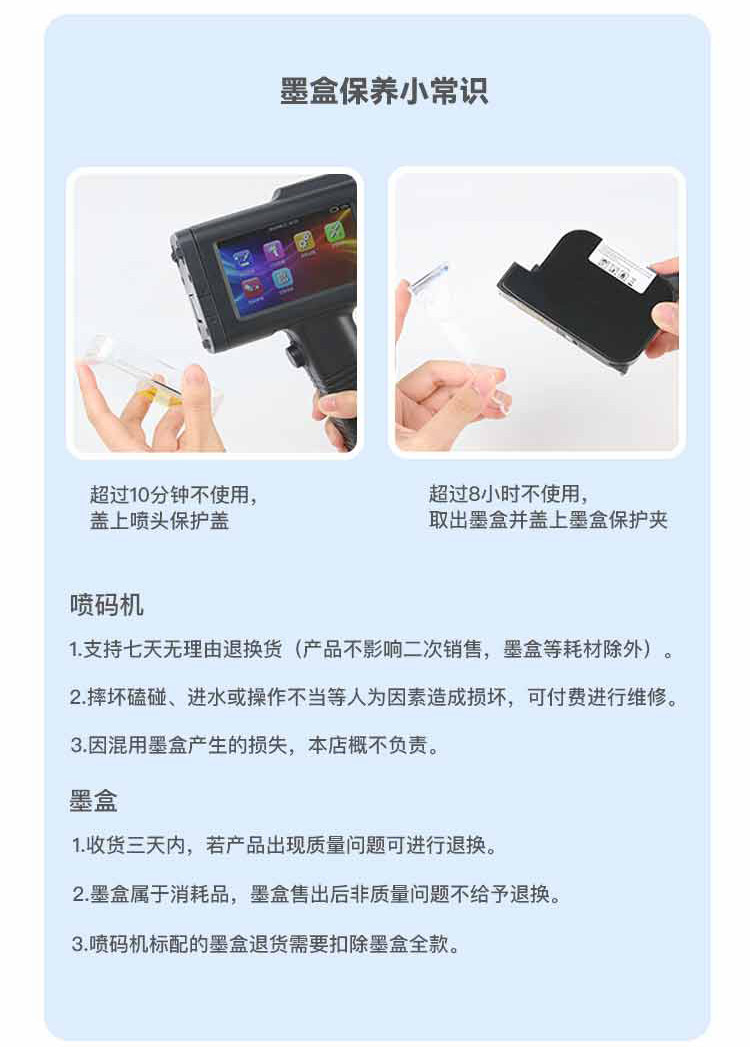 墨盒保养小常识

超过10分钟不使用，
盖上喷头保护盖

超过8小时不使用，
取出墨盒并盖上墨盒保护夹

喷码机

1.支持七天无理由退换货（产品不影响二次销售，墨盒等耗材除外）。

2.摔坏磕碰、进水或操作不当等人为因素造成损坏，可付费进行维修。

3.因混用墨盒产生的损失，本店概不负责。

墨盒

1.收货三天内，若产品出现质量问题可进行退换。

2.墨盒属于消耗品，墨盒售出后非质量问题不给予退换。

3.喷码机标配的墨盒退货需要扣除墨盒全款。