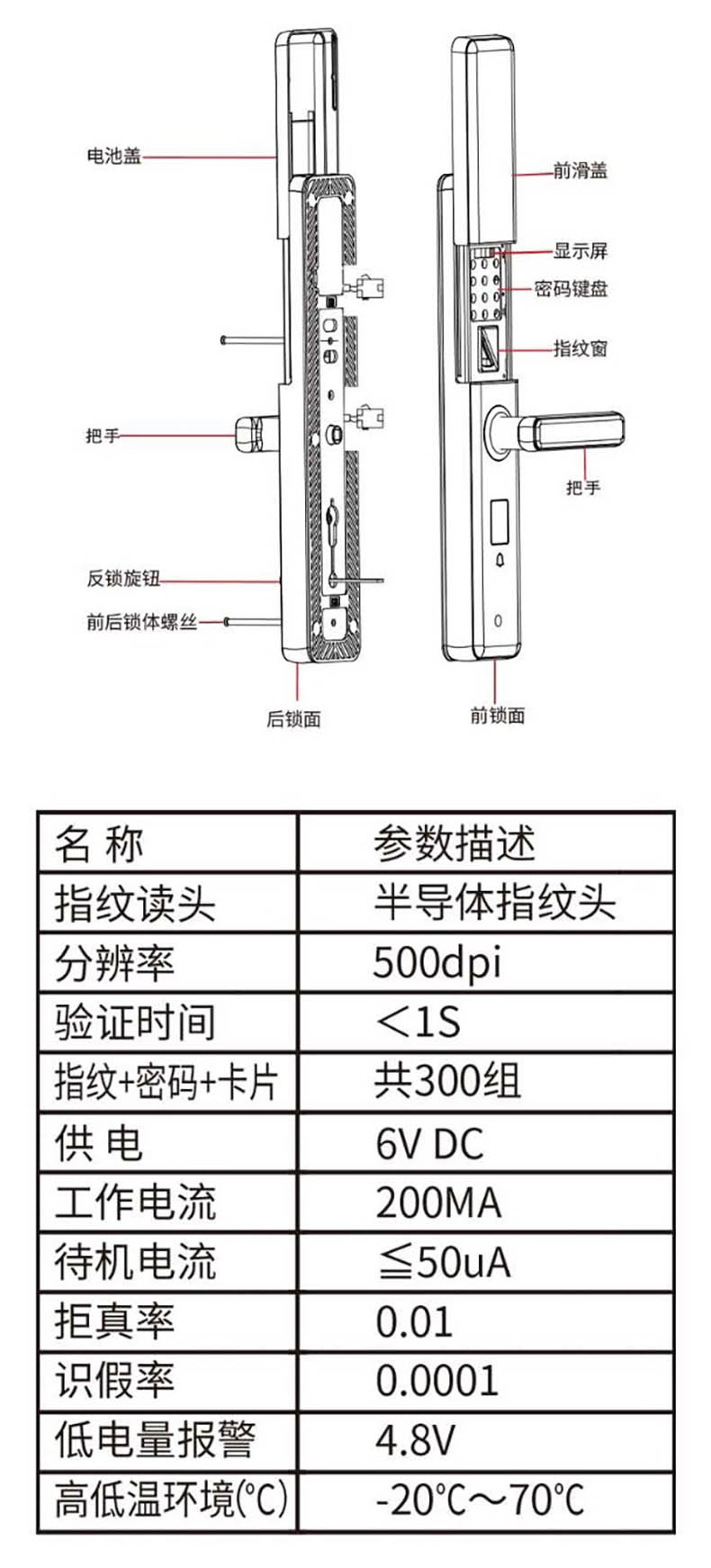 电池盖

把手

反锁旋钮

前后锁体螺丝

后锁面

前滑盖

显示屏

密码键盘

指纹窗

把手

前锁面

| 名 称 | 参数描述 |
|---|---|
| 指纹读头 | 半导体指纹头 |
| 分辨率 | 500dpi |
| 验证时间 | ＜1S |
| 指纹+密码+卡片 | 共300组 |
| 供 电 | 6V DC |
| 工作电流 | 200MA |
| 待机电流 | ≦50uA |
| 拒真率 | 0.01 |
| 识假率 | 0.0001 |
| 低电量报警 | 4.8V |
| 高低温环境(℃) | -20℃～70℃ |