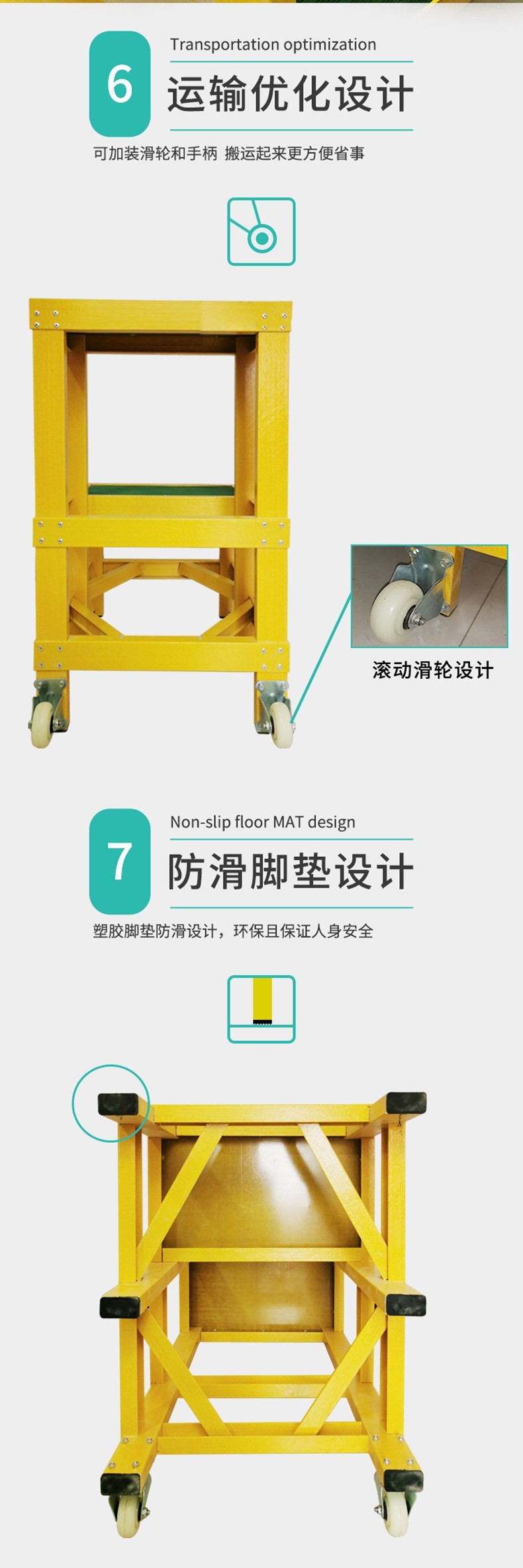 6
Transportation optimization
运输优化设计
可加装滑轮和手柄 搬运起来更方便省事

滚动滑轮设计

7
Non-slip floor MAT design
防滑脚垫设计
塑胶脚垫防滑设计，环保且保证人身安全