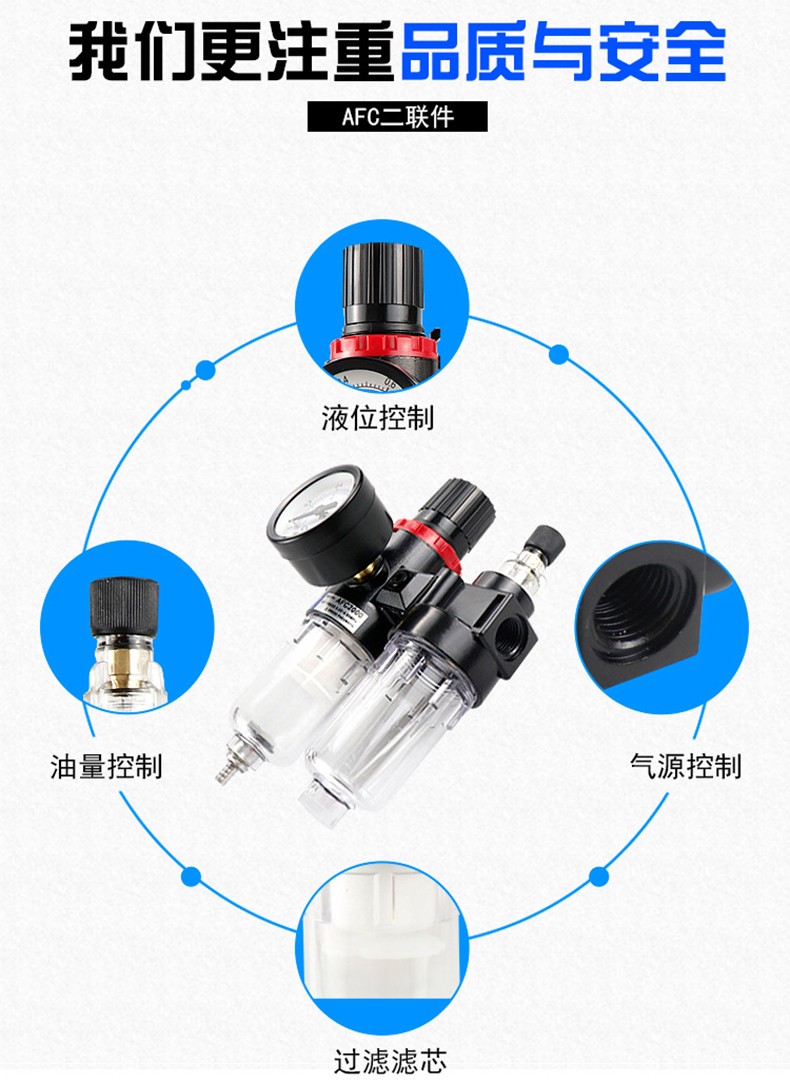 我们更注重品质与安全

AFC二联件

液位控制

油量控制

气源控制

过滤滤芯