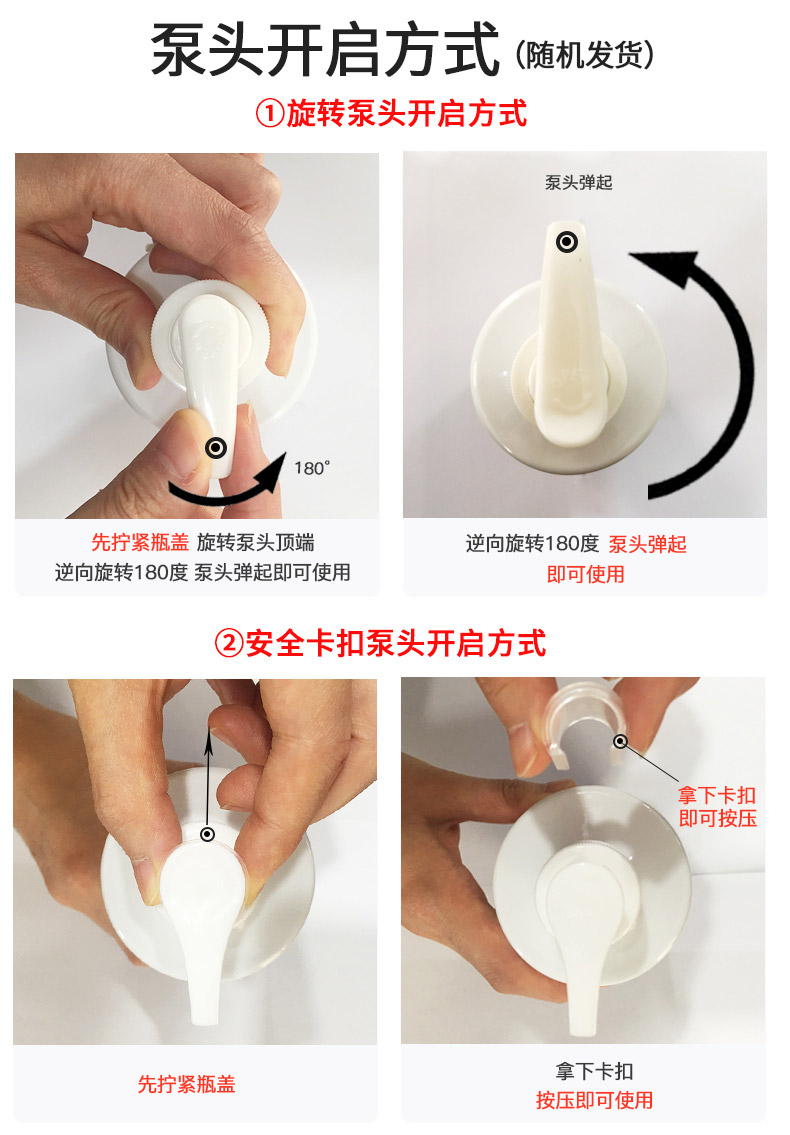 泵头开启方式（随机发货）

①旋转泵头开启方式

180°

先拧紧瓶盖 旋转泵头顶端
逆向旋转180度 泵头弹起即可使用

泵头弹起

逆向旋转180度 泵头弹起
即可使用

②安全卡扣泵头开启方式

先拧紧瓶盖

拿下卡扣
即可按压

拿下卡扣
按压即可使用