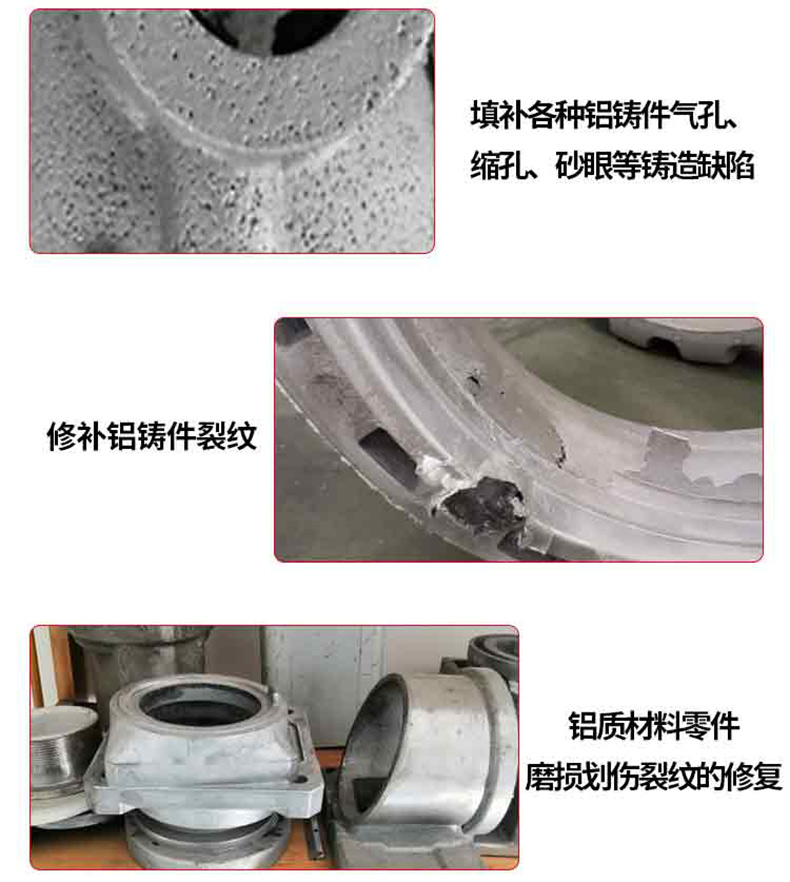 填补各种铝铸件气孔、缩孔、砂眼等铸造缺陷

修补铝铸件裂纹

铝质材料零件
磨损划伤裂纹的修复