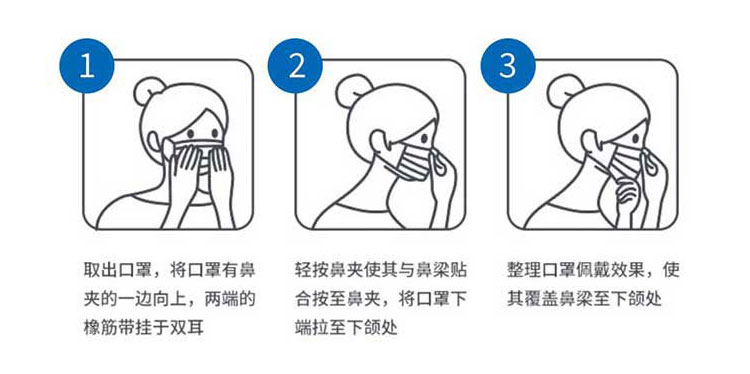 1

取出口罩，将口罩有鼻夹的一边向上，两端的橡筋带挂于双耳

2

轻按鼻夹使其与鼻梁贴合按至鼻夹，将口罩下端拉至下颌处

3

整理口罩佩戴效果，使其覆盖鼻梁至下颌处