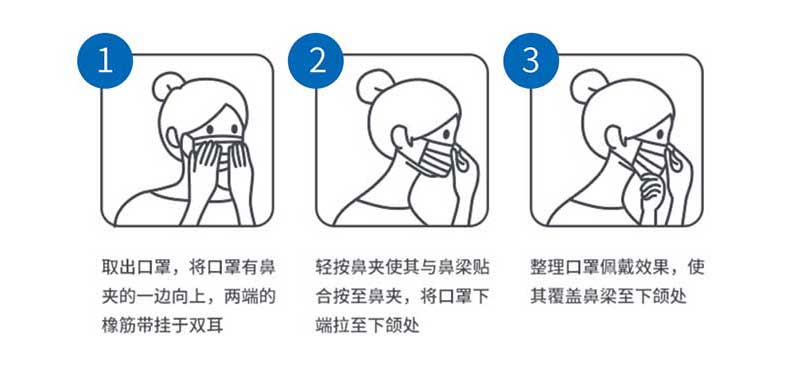 1

取出口罩，将口罩有鼻夹的一边向上，两端的橡筋带挂于双耳

2

轻按鼻夹使其与鼻梁贴合按至鼻夹，将口罩下端拉至下颌处

3

整理口罩佩戴效果，使其覆盖鼻梁至下颌处