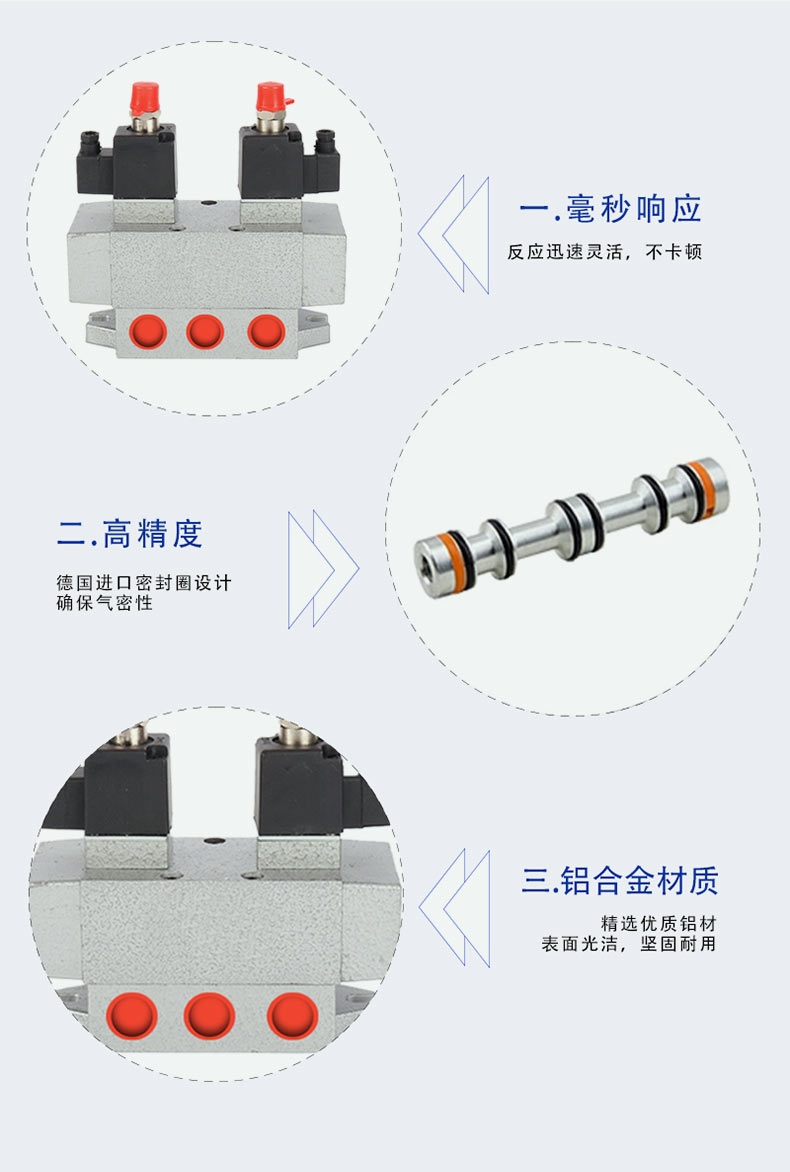 一.毫秒响应

反应迅速灵活，不卡顿

二.高精度

德国进口密封圈设计
确保气密性

三.铝合金材质

精选优质铝材
表面光洁，坚固耐用