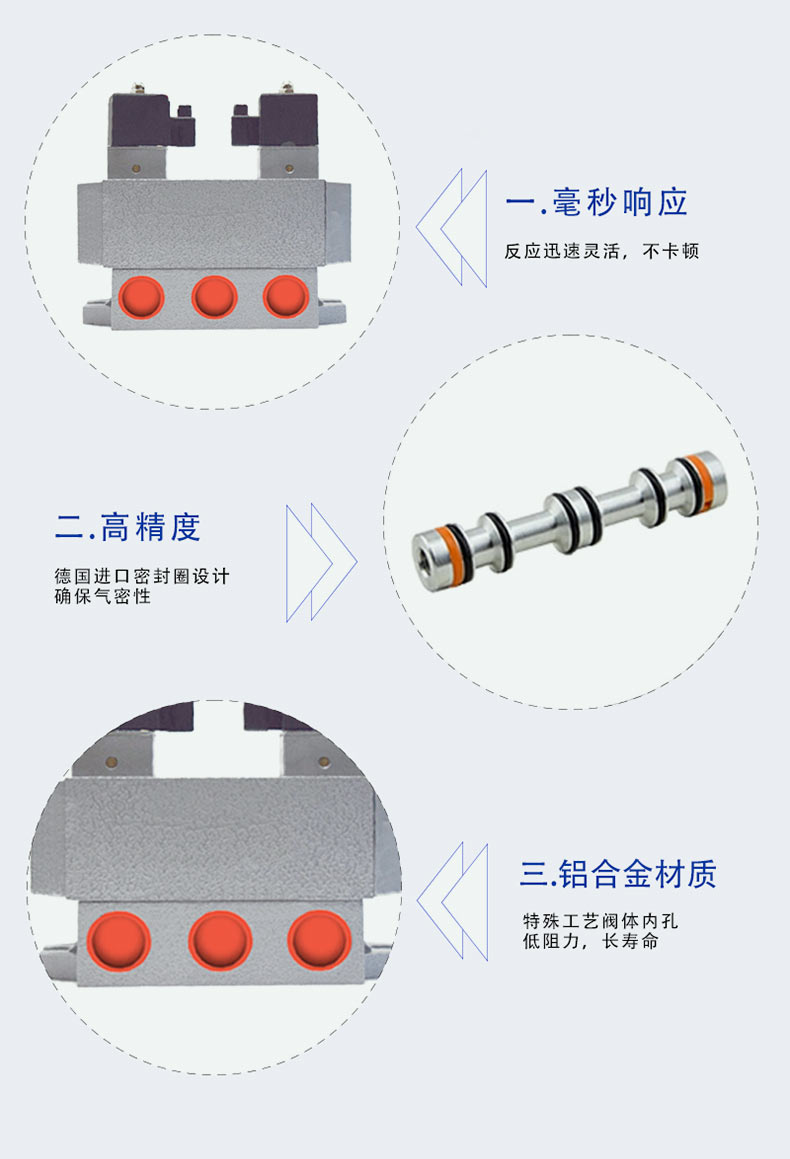 一.毫秒响应

反应迅速灵活，不卡顿

二.高精度

德国进口密封圈设计
确保气密性

三.铝合金材质

特殊工艺阀体内孔
低阻力，长寿命