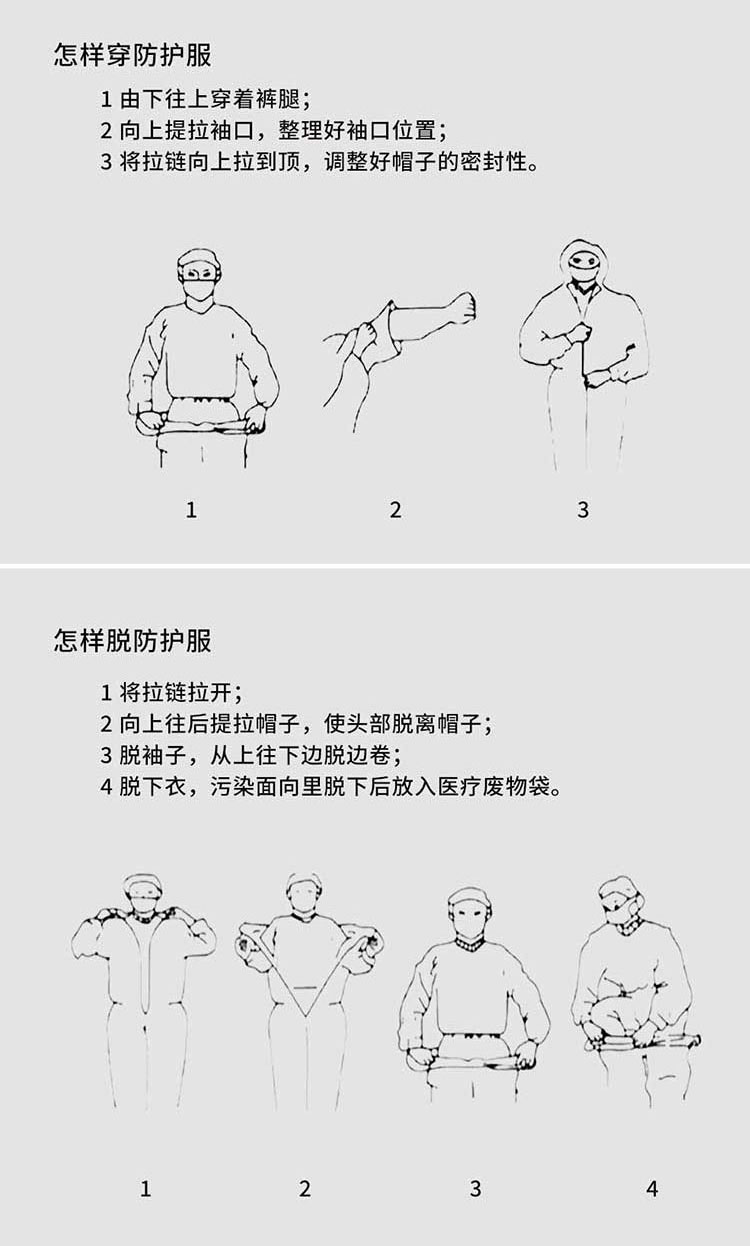 怎样穿防护服

1 由下往上穿着裤腿；
2 向上提拉袖口，整理好袖口位置；
3 将拉链向上拉到顶，调整好帽子的密封性。

1

2

3

怎样脱防护服

1 将拉链拉开；
2 向上往后提拉帽子，使头部脱离帽子；
3 脱袖子，从上往下边脱边卷；
4 脱下衣，污染面向里脱下后放入医疗废物袋。

1

2

3

4