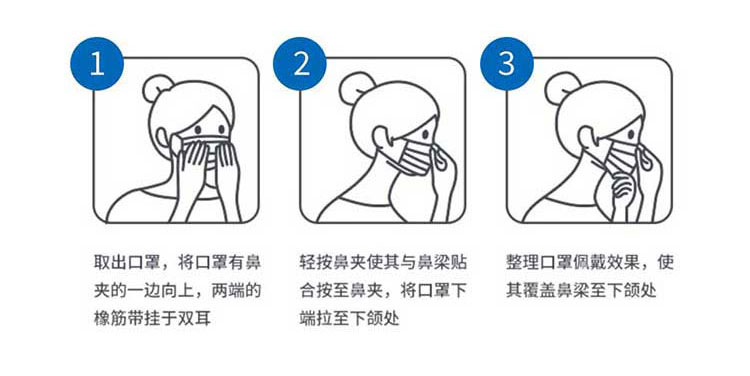 1

取出口罩，将口罩有鼻夹的一边向上，两端的橡筋带挂于双耳

2

轻按鼻夹使其与鼻梁贴合按至鼻夹，将口罩下端拉至下颌处

3

整理口罩佩戴效果，使其覆盖鼻梁至下颌处