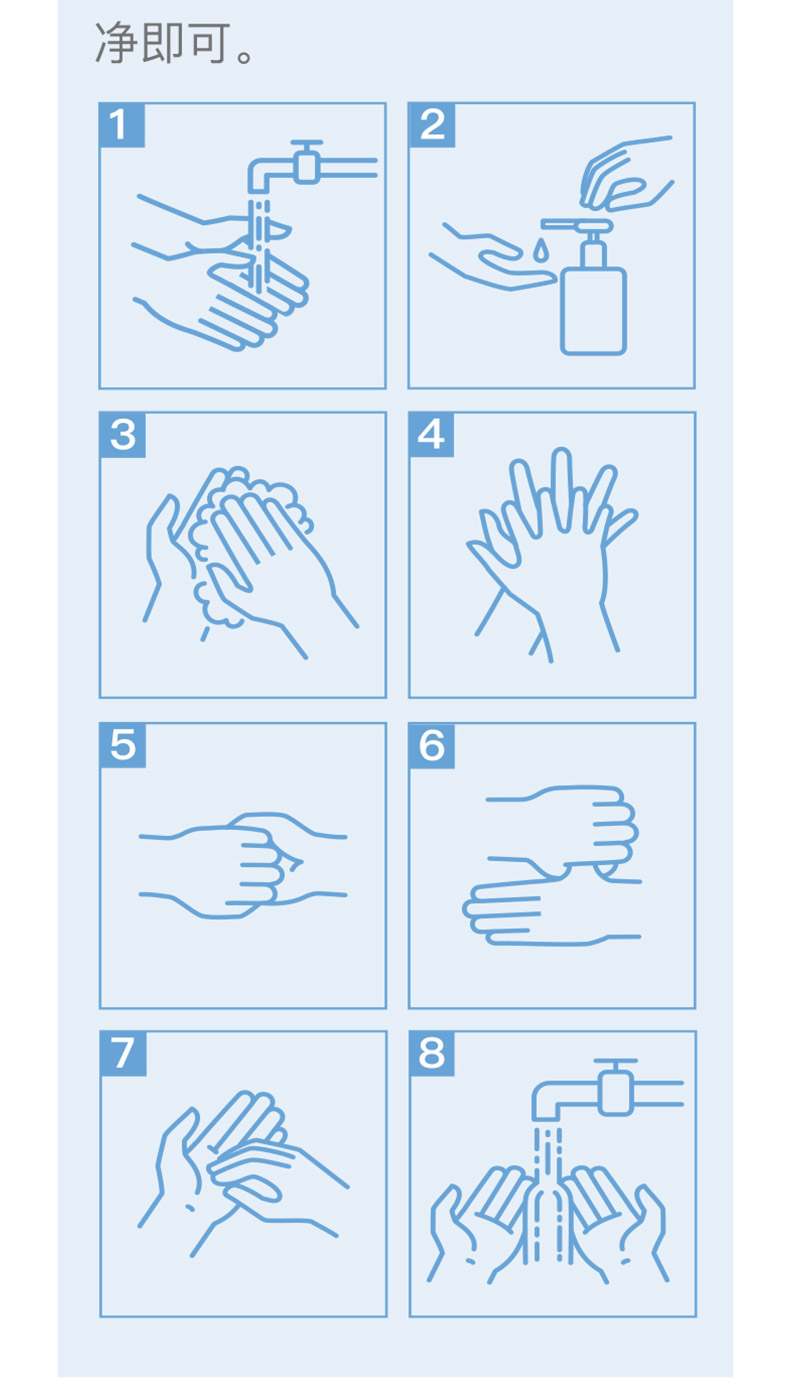 净即可。

1

2

3

4

5

6

7

8