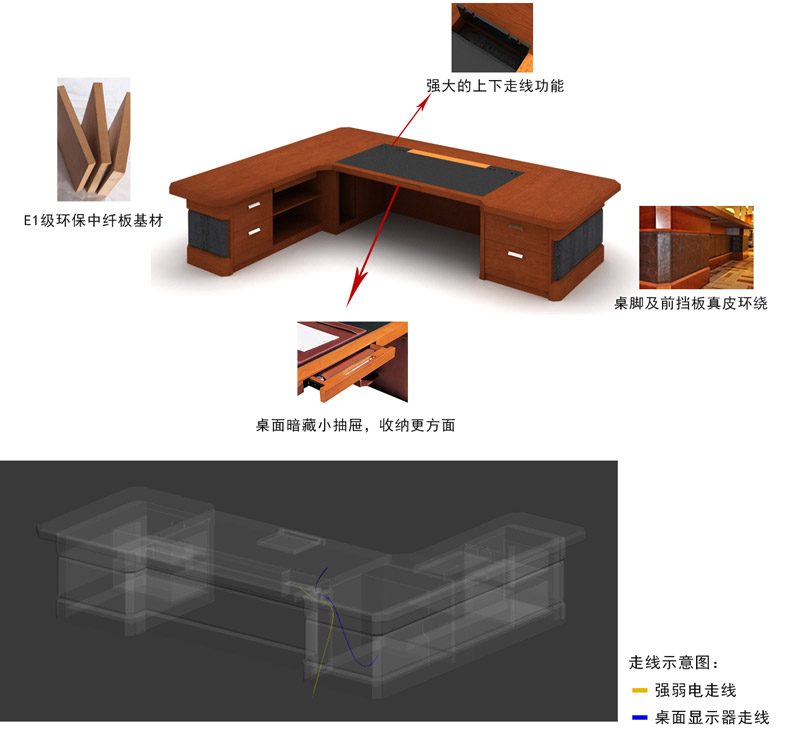 强大的上下走线功能

E1级环保中纤板基材

桌脚及前挡板真皮环绕

桌面暗藏小抽屉，收纳更方面

走线示意图：
强弱电走线
桌面显示器走线