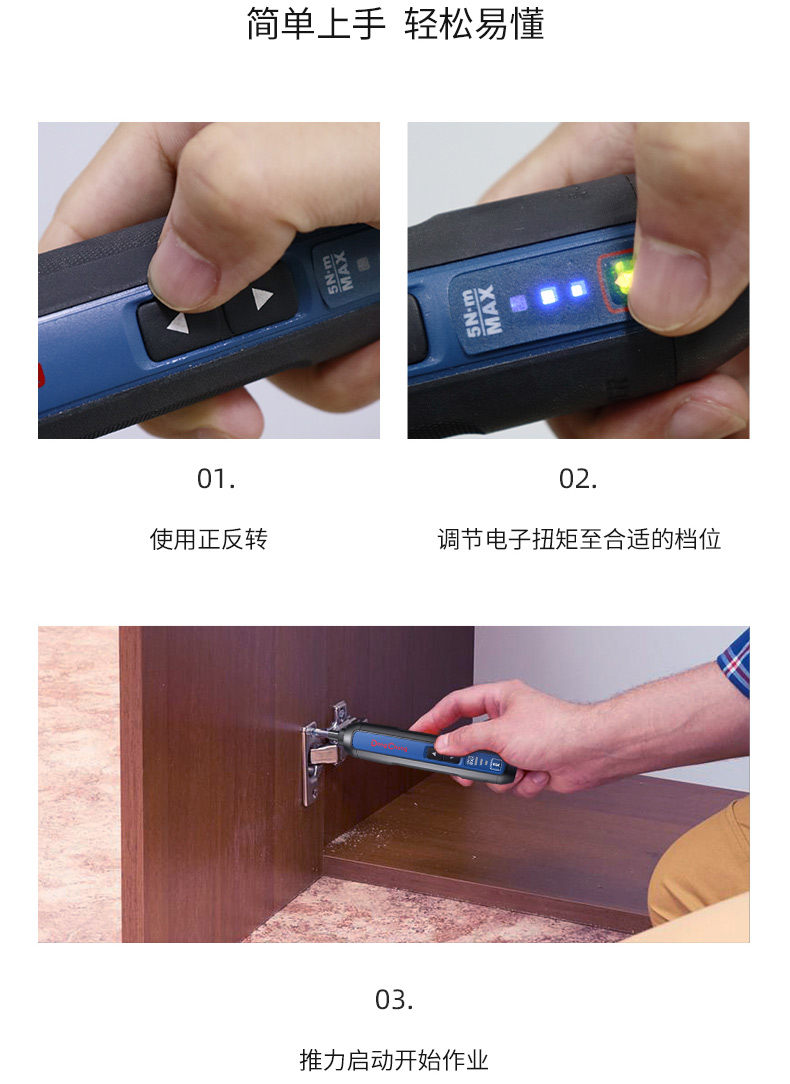 简单上手 轻松易懂

5N·m MAX

5N·m MAX

01.

使用正反转

02.

调节电子扭矩至合适的档位

03.

推力启动开始作业