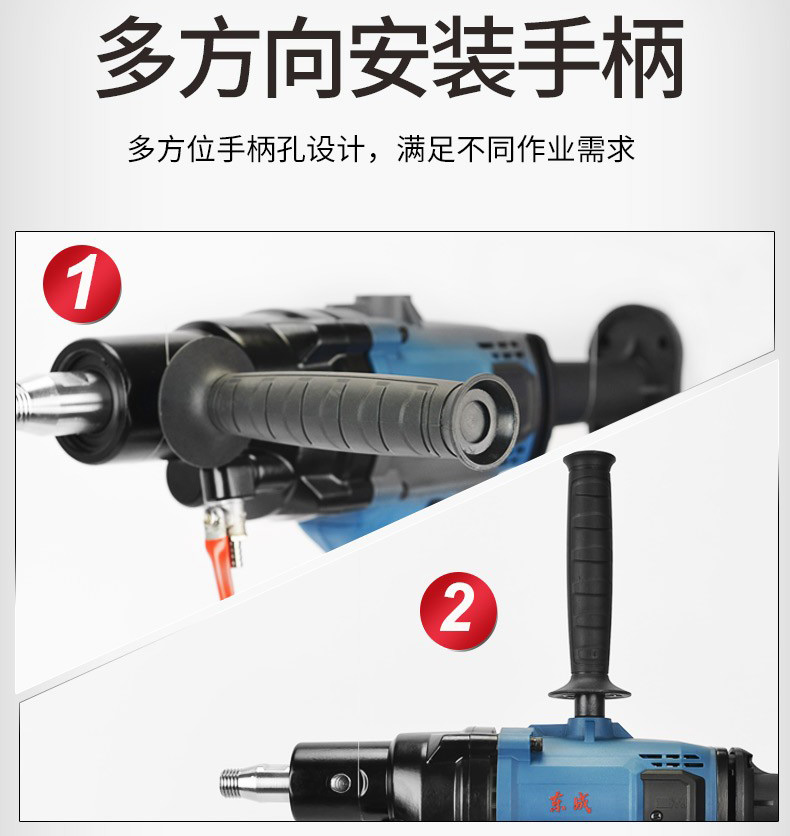 多方向安装手柄

多方位手柄孔设计，满足不同作业需求

1

2

东成