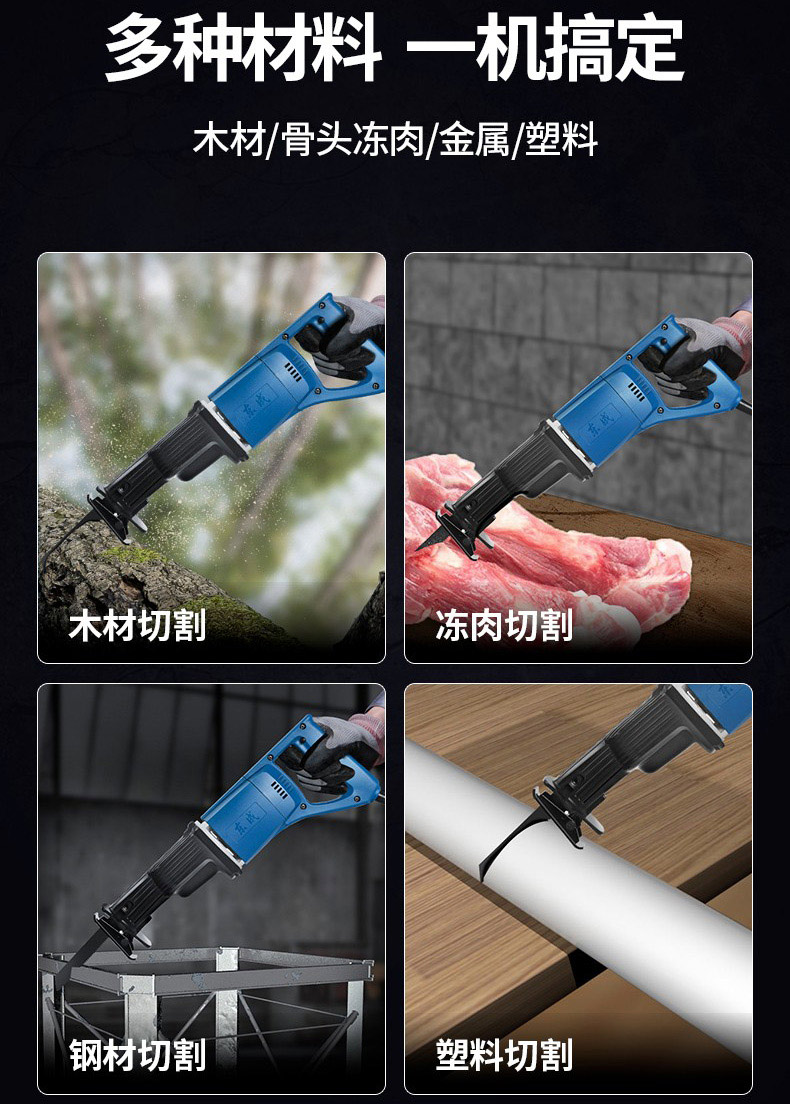 多种材料 一机搞定

木材/骨头冻肉/金属/塑料

东成

木材切割

东成

冻肉切割

东成

钢材切割

塑料切割