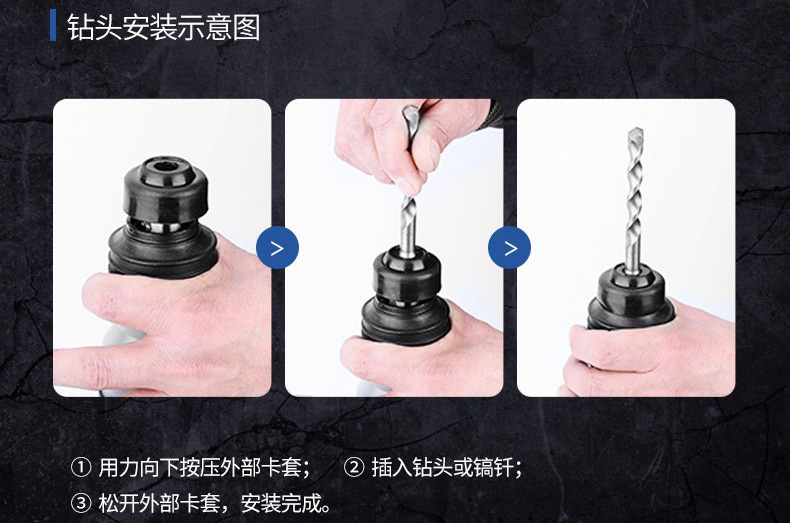 钻头安装示意图

>

>

① 用力向下按压外部卡套； ② 插入钻头或镐钎；
③ 松开外部卡套，安装完成。