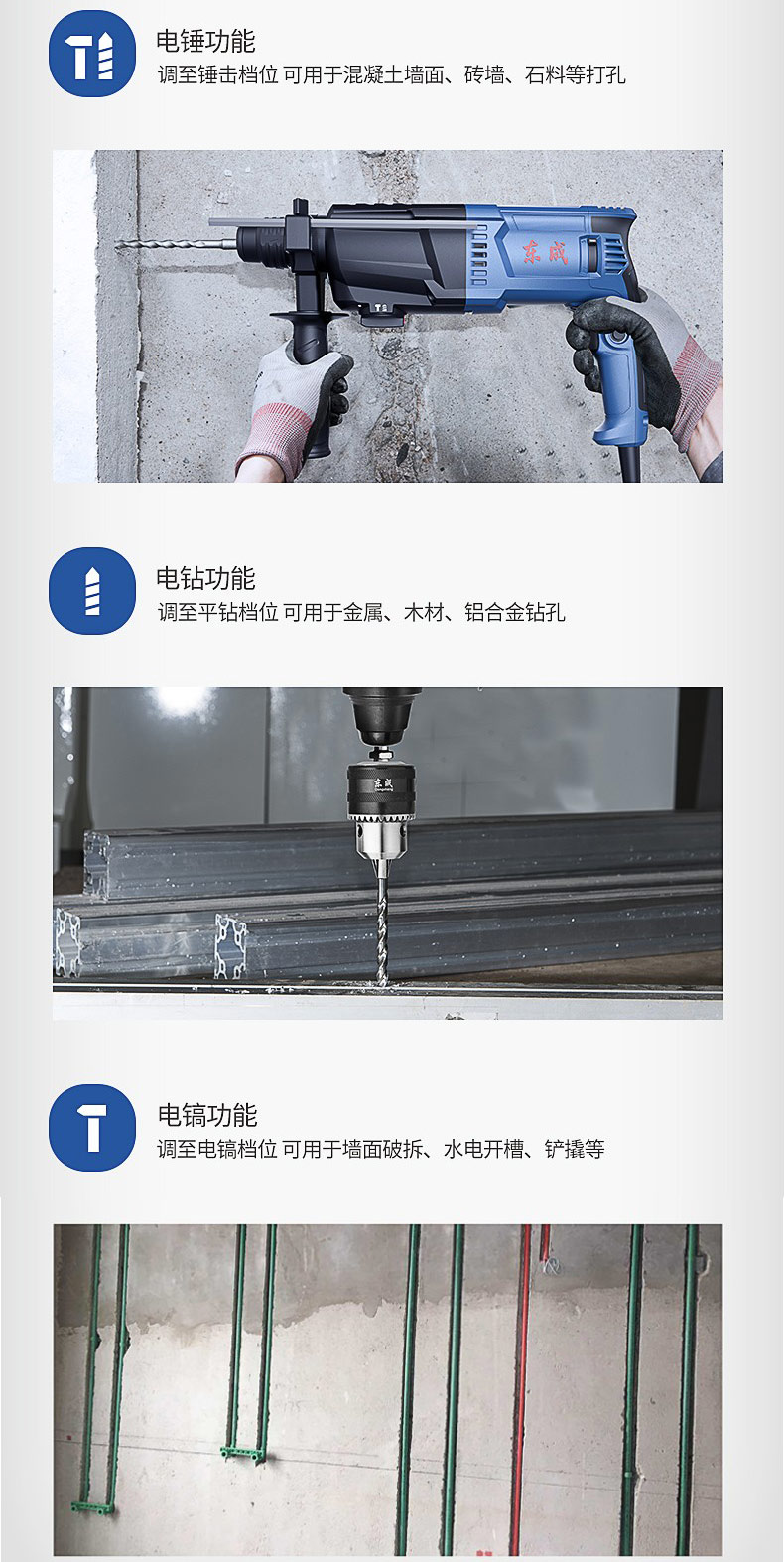 电锤功能
调至锤击档位 可用于混凝土墙面、砖墙、石料等打孔

东成

电钻功能
调至平钻档位 可用于金属、木材、铝合金钻孔

东成

电镐功能
调至电镐档位 可用于墙面破拆、水电开槽、铲撬等