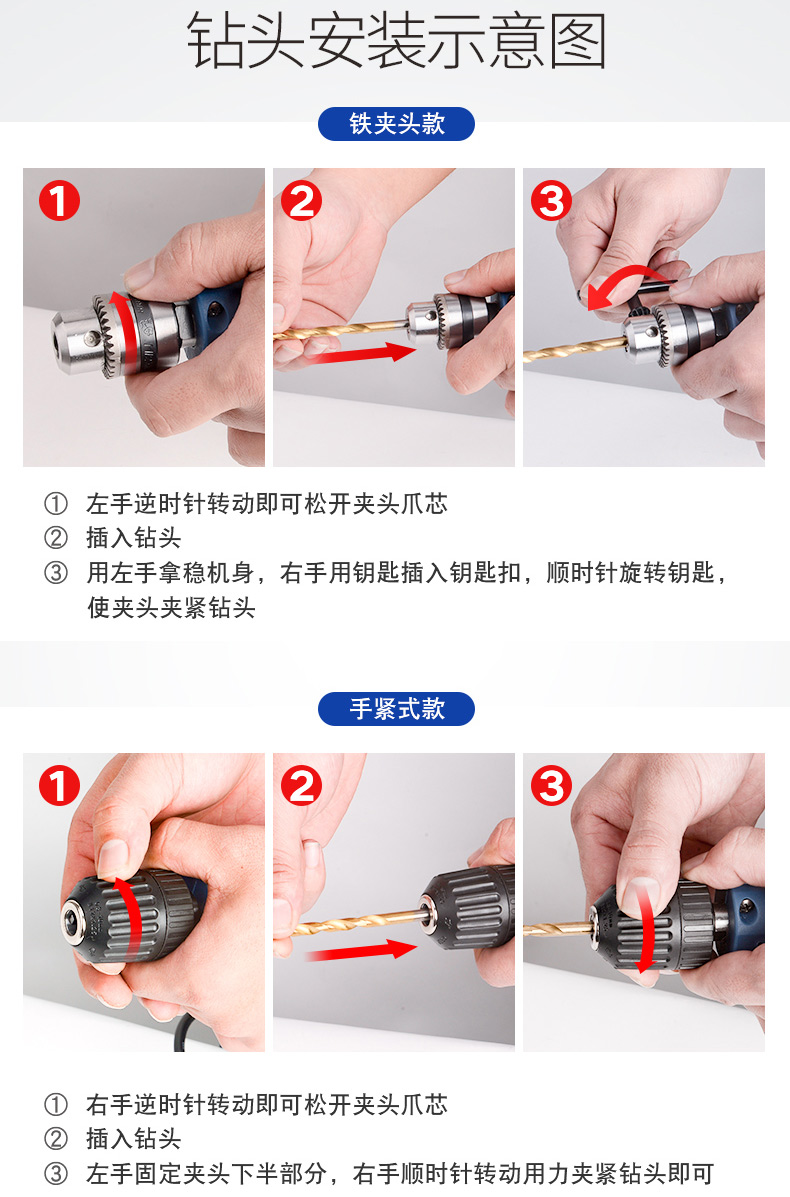 钻头安装示意图

铁夹头款

1

2

3

① 左手逆时针转动即可松开夹头爪芯
② 插入钻头
③ 用左手拿稳机身，右手用钥匙插入钥匙扣，顺时针旋转钥匙，使夹头夹紧钻头

手紧式款

1

2

3

① 右手逆时针转动即可松开夹头爪芯
② 插入钻头
③ 左手固定夹头下半部分，右手顺时针转动用力夹紧钻头即可