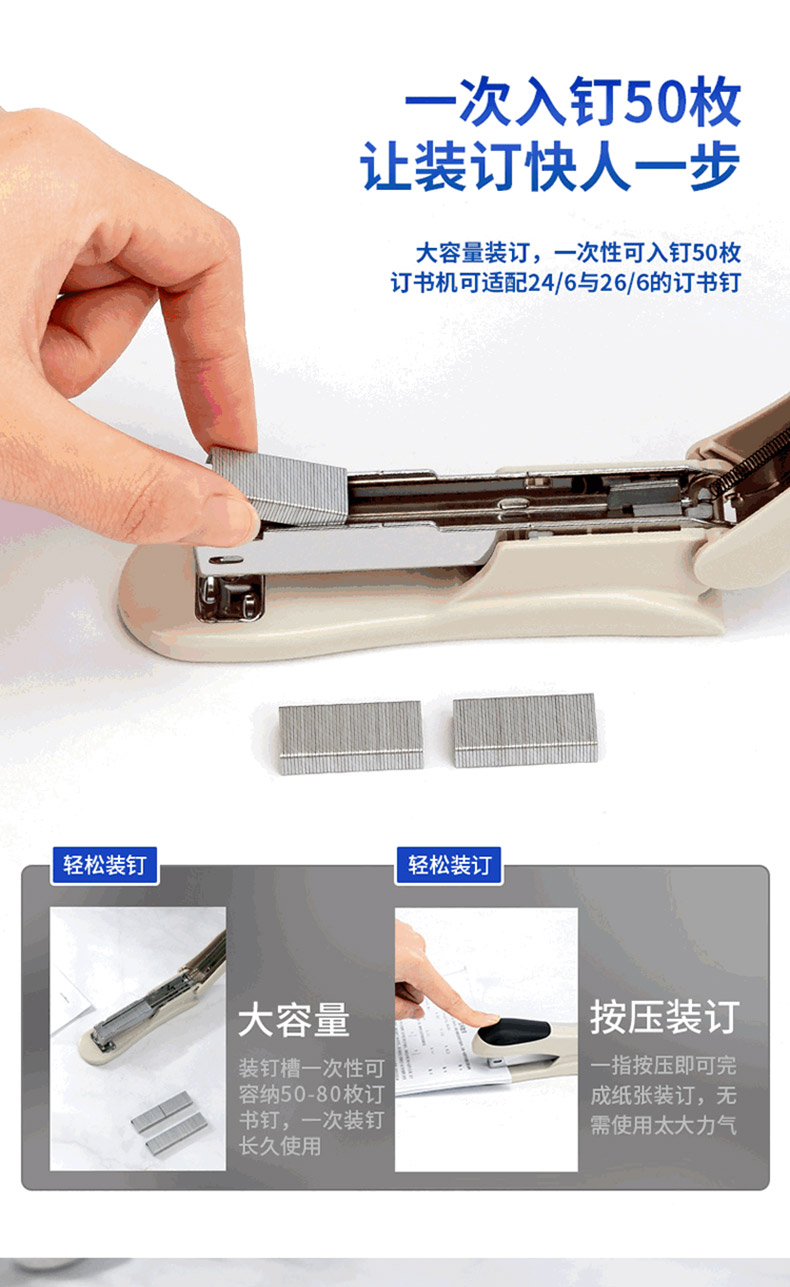 一次入钉50枚
让装订快人一步

大容量装订，一次性可入钉50枚
订书机可适配24/6与26/6的订书钉

轻松装钉

大容量

装钉槽一次性可容纳50-80枚订书钉，一次装钉长久使用

轻松装订

按压装订

一指按压即可完成纸张装订，无需使用太大力气