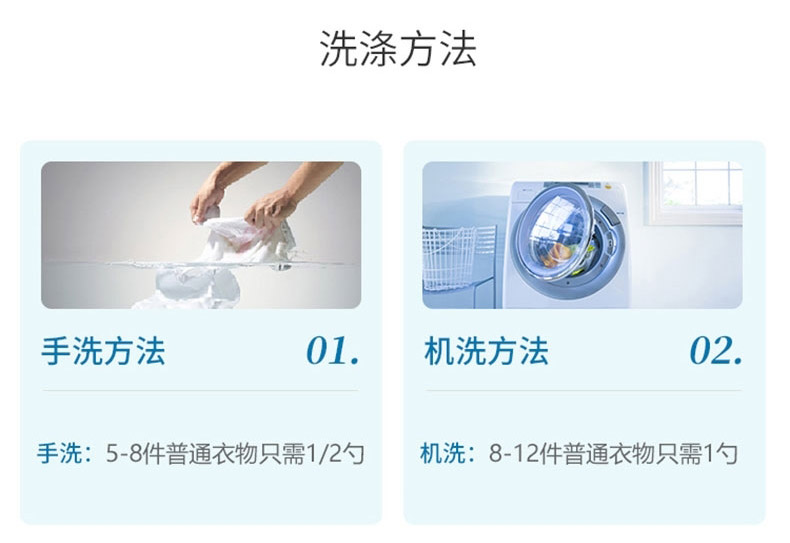 洗涤方法

手洗方法 01.

手洗：5-8件普通衣物只需1/2勺

机洗方法 02.

机洗：8-12件普通衣物只需1勺