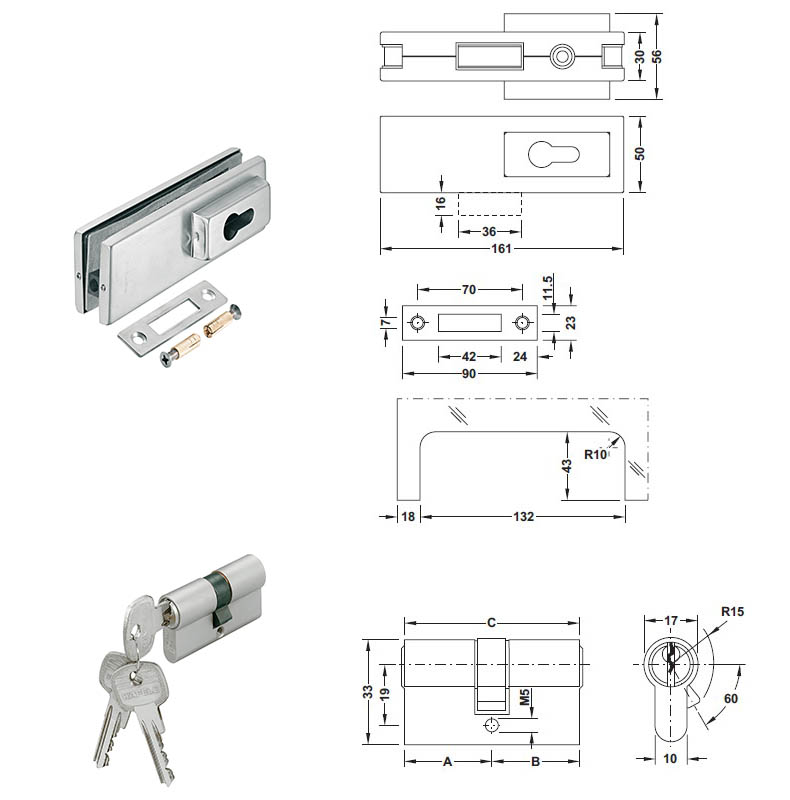 30
56
50
16
36
161
70
11.5
7
23
42
24
90
R10
43
18
132
C
33
19
M5
A
B
17
R15
60
10