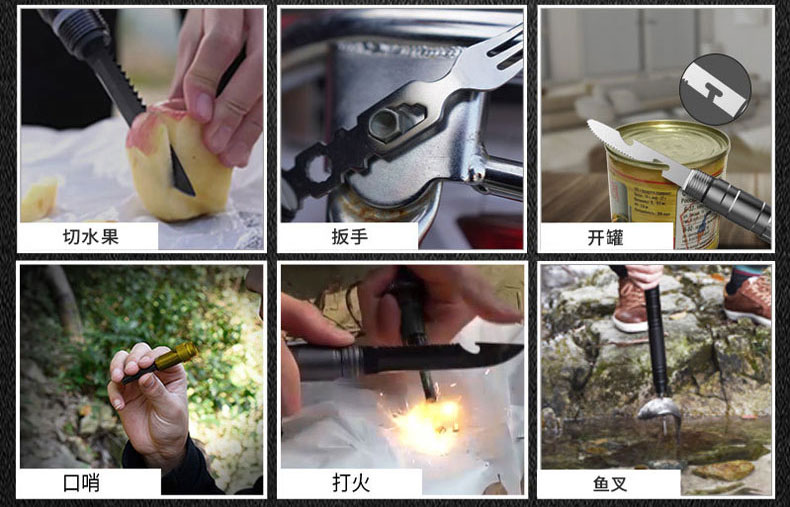 切水果

扳手

开罐

口哨

打火

鱼叉