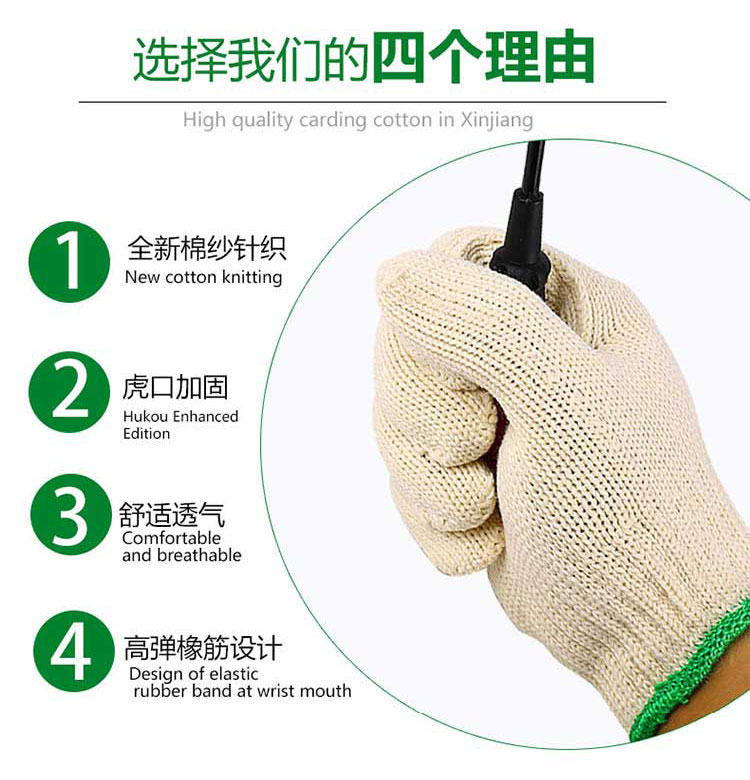 选择我们的四个理由

High quality carding cotton in Xinjiang

1 全新棉纱针织
New cotton knitting

2 虎口加固
Hukou Enhanced Edition

3 舒适透气
Comfortable and breathable

4 高弹橡筋设计
Design of elastic rubber band at wrist mouth