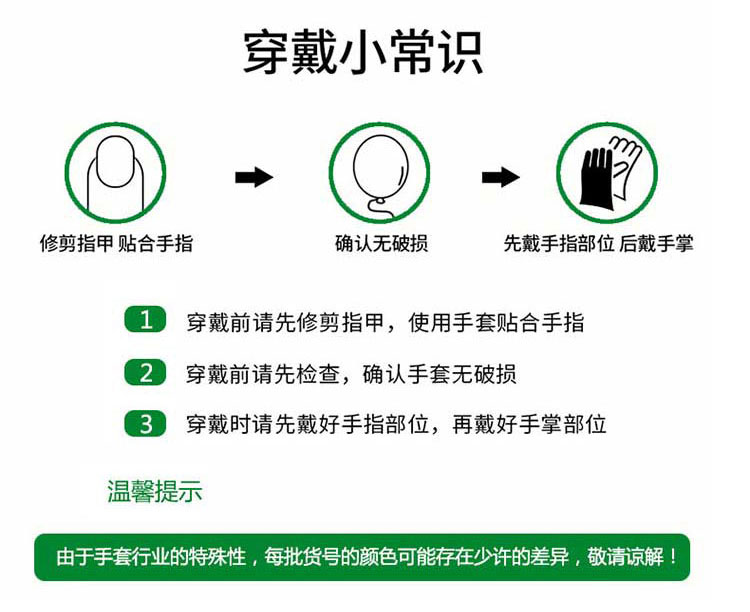 穿戴小常识

修剪指甲 贴合手指

确认无破损

先戴手指部位 后戴手掌

1 穿戴前请先修剪指甲，使用手套贴合手指

2 穿戴前请先检查，确认手套无破损

3 穿戴时请先戴好手指部位，再戴好手掌部位

温馨提示

由于手套行业的特殊性，每批货号的颜色可能存在少许的差异，敬请谅解！