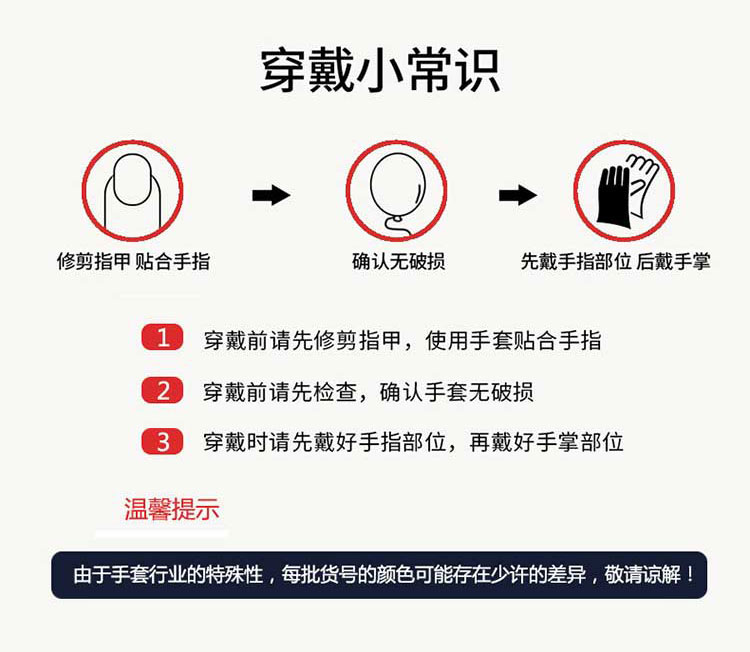 穿戴小常识

修剪指甲 贴合手指

确认无破损

先戴手指部位 后戴手掌

1 穿戴前请先修剪指甲，使用手套贴合手指

2 穿戴前请先检查，确认手套无破损

3 穿戴时请先戴好手指部位，再戴好手掌部位

温馨提示

由于手套行业的特殊性，每批货号的颜色可能存在少许的差异，敬请谅解！