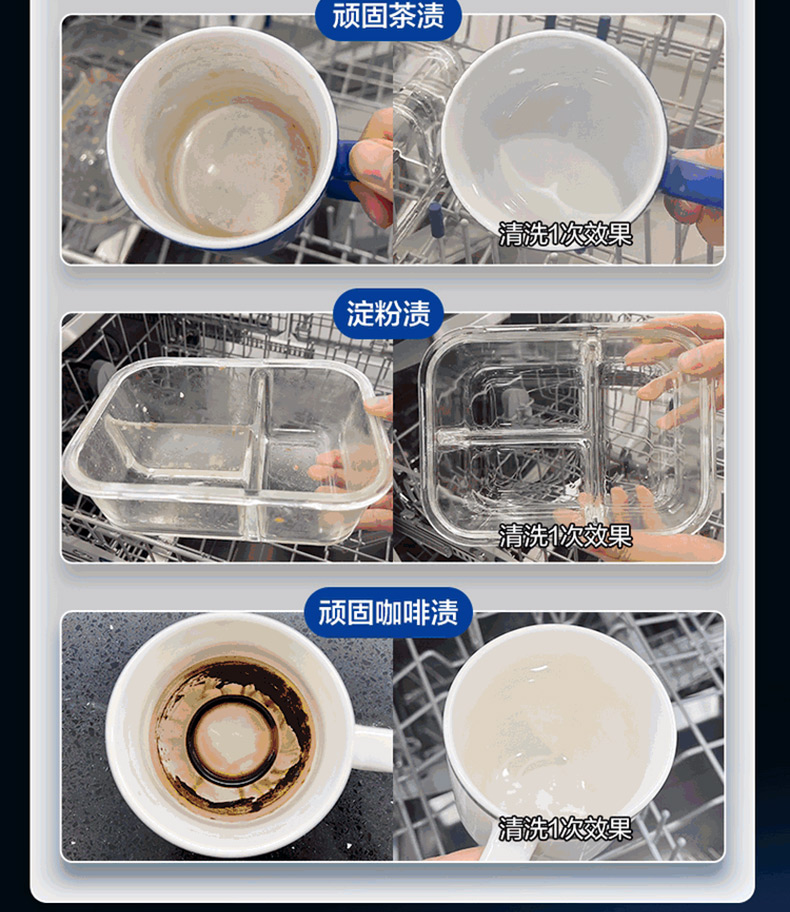 顽固茶渍

清洗1次效果

淀粉渍

清洗1次效果

顽固咖啡渍

清洗1次效果