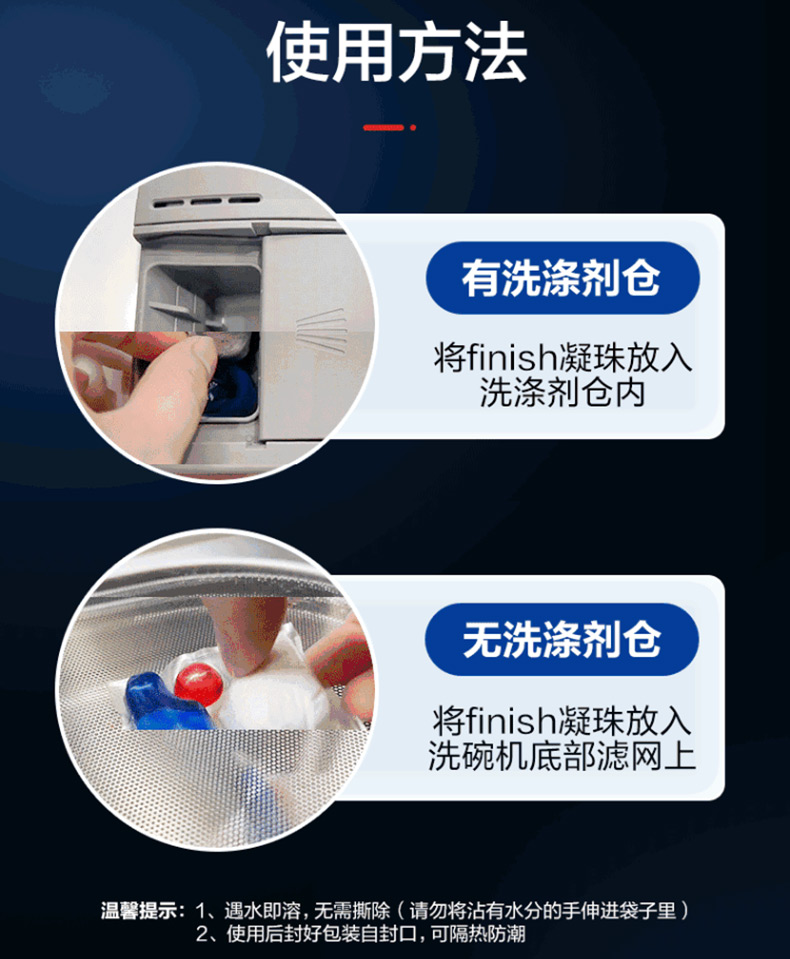 使用方法

有洗涤剂仓

将finish凝珠放入洗涤剂仓内

无洗涤剂仓

将finish凝珠放入洗碗机底部滤网上

温馨提示：1、遇水即溶，无需撕除（请勿将沾有水分的手伸进袋子里）
2、使用后封好包装自封口，可隔热防潮